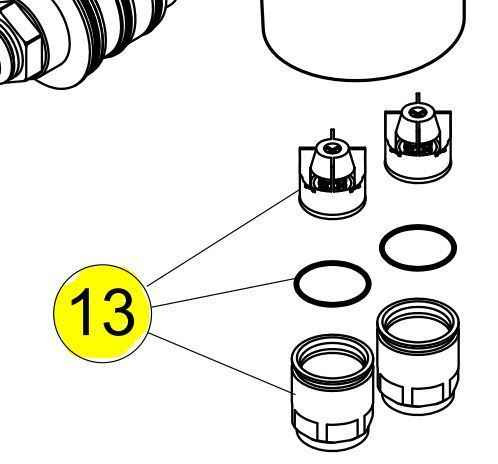 13