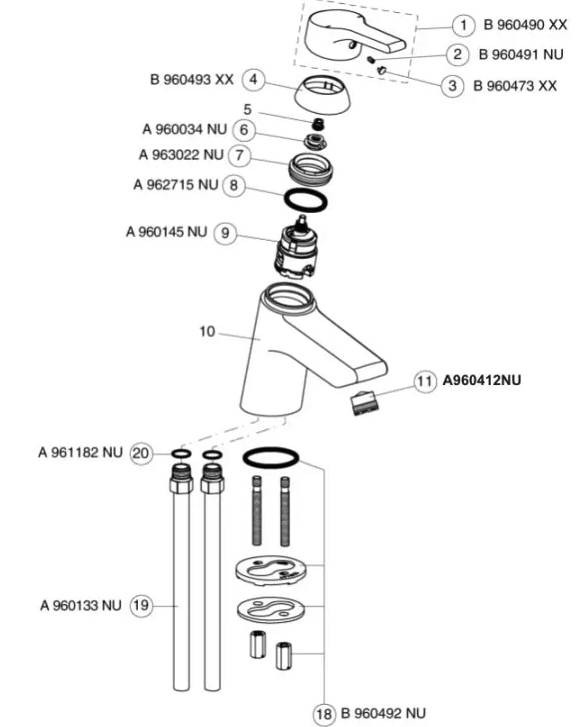 1 B 960490 XX
2 B 960491 NU
3 B 960473 XX
B 960493 XX 4
5
A 960034 NU 6
A 963022 NU 7
A 962715 NU 8
A 960145 NU 9
10
11 A960412NU
A 961182 NU 20
A 960133 NU 19
18 B 960492 NU