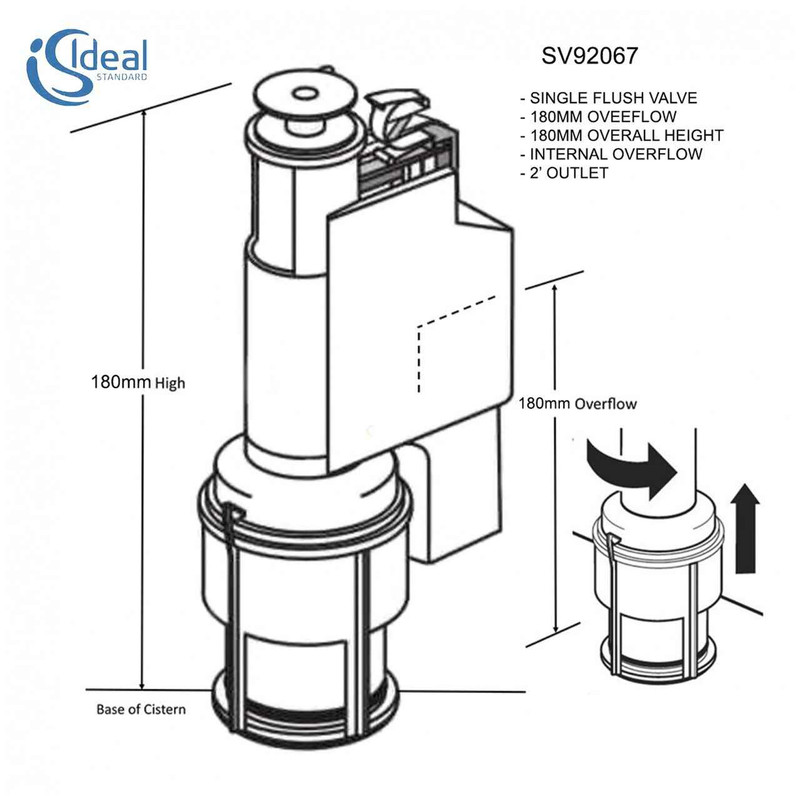 Ideal
STANDARD

SV92067

- SINGLE FLUSH VALVE
- 180MM OVEEFLOW
- 180MM OVERALL HEIGHT
- INTERNAL OVERFLOW
- 2' OUTLET

180mm High

180mm Overflow

Base of Cistern