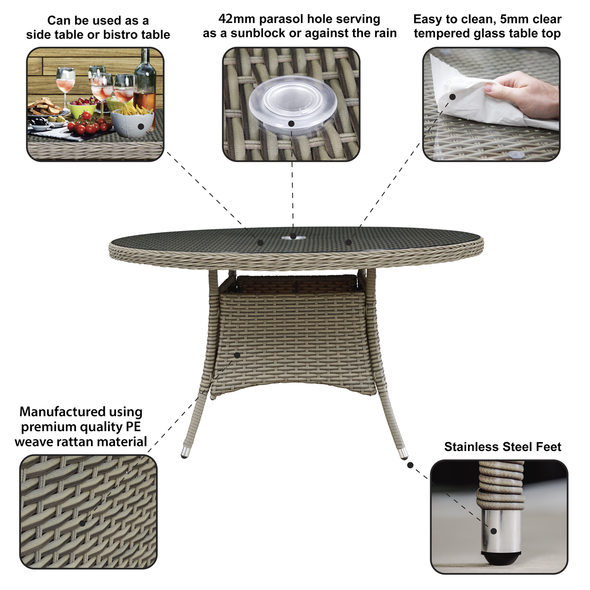 Can be used as a side table or bistro table

42mm parasol hole serving as a sunblock or against the rain

Easy to clean, 5mm clear tempered glass table top

Manufactured using premium quality PE weave rattan material

Stainless Steel Feet