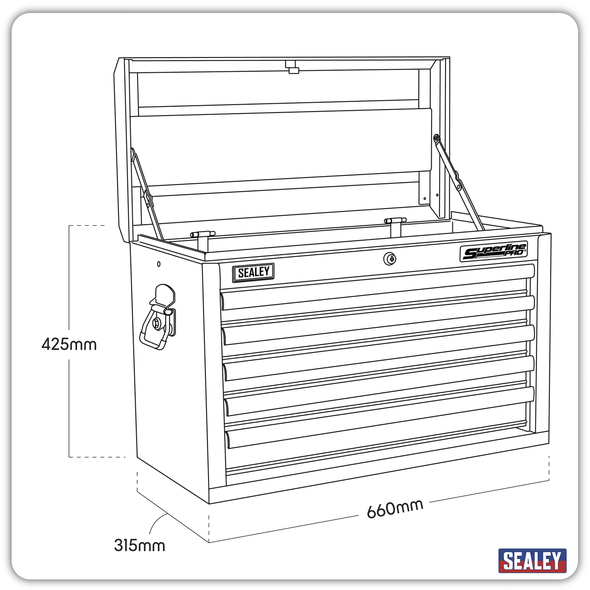 SEALEY

Superline PRO

425mm

660mm

315mm

SEALEY