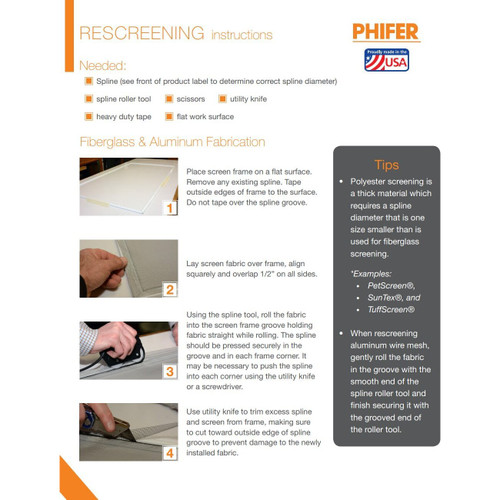 RESCREENING instructions

PHIFER

Proudly made in the USA

Needed:

Spline (see front of product label to determine correct spline diameter)

spline roller tool

scissors

utility knife

heavy duty tape

flat work surface

Fiberglass & Aluminum Fabrication

1

Place screen frame on a flat surface. Remove any existing spline. Tape outside edges of frame to the surface. Do not tape over the spline groove.

2

Lay screen fabric over frame, align squarely and overlap 1/2" on all sides.

3

Using the spline tool, roll the fabric into the screen frame groove holding fabric straight while rolling. The spline should be pressed securely in the groove and in each frame corner. It may be necessary to push the spline into each corner using the utility knife or a screwdriver.

4

Use utility knife to trim excess spline and screen from frame, making sure to cut toward outside edge of spline groove to prevent damage to the newly installed fabric.

Tips

• Polyester screening is a thick material which requires a spline diameter that is one size smaller than is used for fiberglass screening.

*Examples:
• PetScreen®,
• SunTex®, and
• TuffScreen®

• When rescreening aluminum wire mesh, gently roll the fabric in the groove with the smooth end of the spline roller tool and finish securing it with the grooved end of the roller tool.