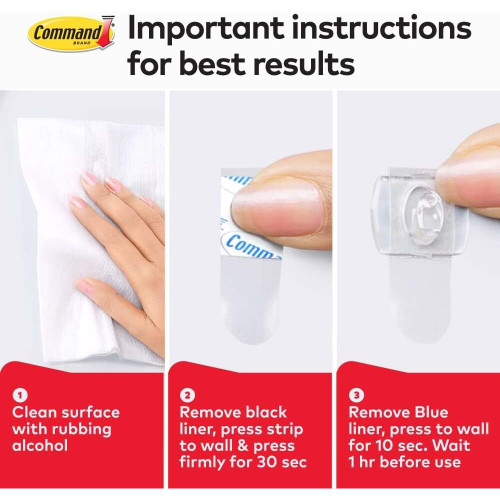 Command BRAND

Important instructions for best results

Comm

1
Clean surface with rubbing alcohol

2
Remove black liner, press strip to wall & press firmly for 30 sec

3
Remove Blue liner, press to wall for 10 sec. Wait 1 hr before use