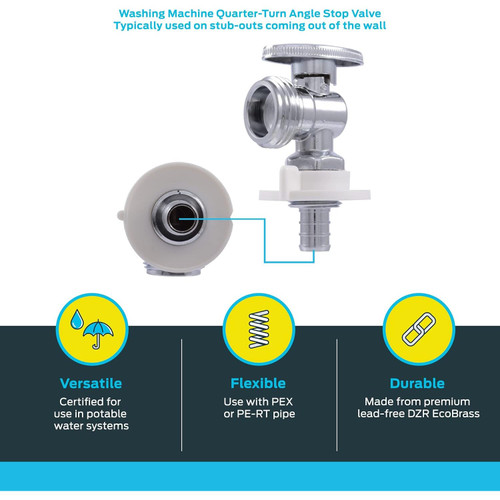 Washing Machine Quarter-Turn Angle Stop Valve
Typically used on stub-outs coming out of the wall

Versatile
Certified for use in potable water systems

Flexible
Use with PEX or PE-RT pipe

Durable
Made from premium lead-free DZR EcoBrass