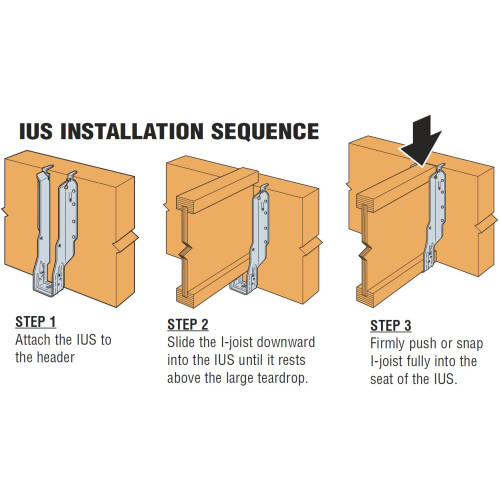 IUS INSTALLATION SEQUENCE

STEP 1
Attach the IUS to the header

STEP 2
Slide the I-joist downward into the IUS until it rests above the large teardrop.

STEP 3
Firmly push or snap I-joist fully into the seat of the IUS.