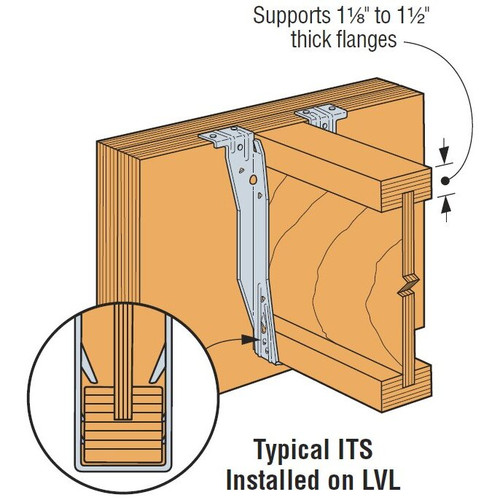 Supports 1⅛" to 1½" thick flanges

Typical ITS Installed on LVL