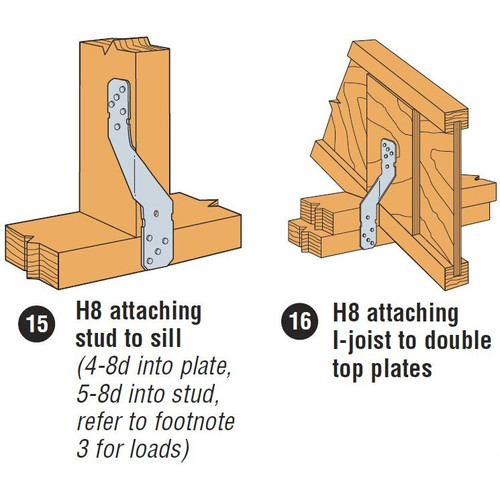 15 H8 attaching stud to sill
(4-8d into plate, 5-8d into stud, refer to footnote 3 for loads)

16 H8 attaching I-joist to double top plates