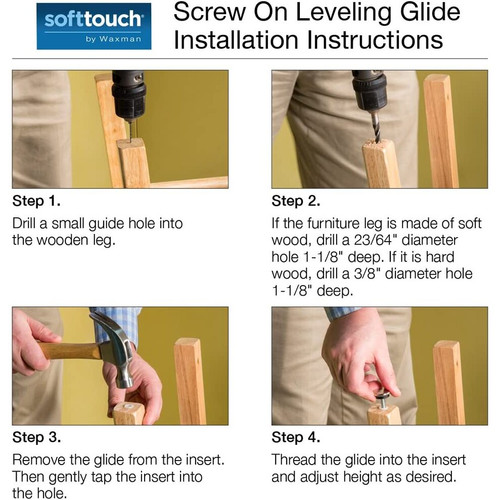 softtouch
by Waxman

Screw On Leveling Glide Installation Instructions

Step 1.
Drill a small guide hole into the wooden leg.

Step 2.
If the furniture leg is made of soft wood, drill a 23/64" diameter hole 1-1/8" deep. If it is hard wood, drill a 3/8" diameter hole 1-1/8" deep.

Step 3.
Remove the glide from the insert. Then gently tap the insert into the hole.

Step 4.
Thread the glide into the insert and adjust height as desired.