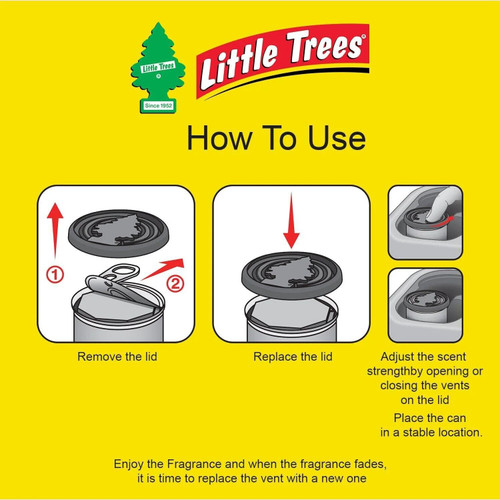 Little Trees
Since 1952

Little Trees®

How To Use

①

②

Remove the lid

Replace the lid

Adjust the scent strengthby opening or closing the vents on the lid

Place the can in a stable location.

Enjoy the Fragrance and when the fragrance fades, it is time to replace the vent with a new one