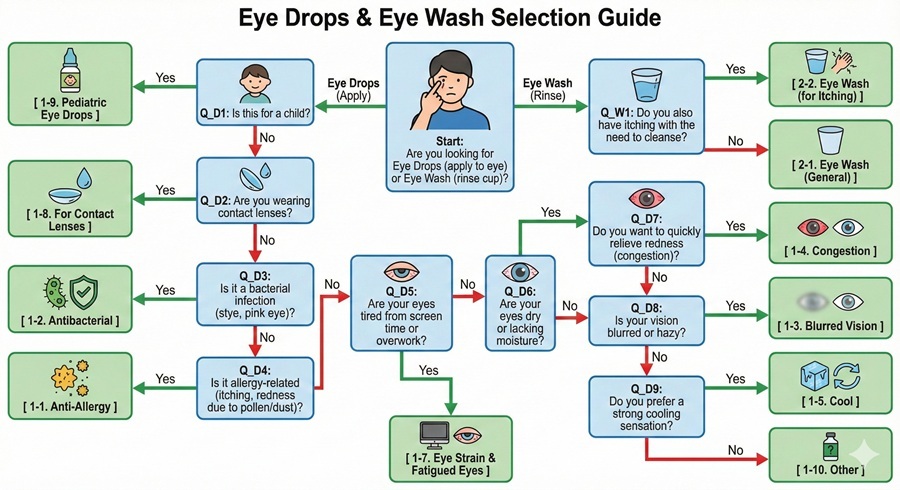 Eye Drops & Eye Wash Selection Guide

Start:
Are you looking for Eye Drops (apply to eye) or Eye Wash (rinse cup)?

Eye Drops (Apply)

Eye Wash (Rinse)

Q_D1: Is this for a child?

Yes

[ 1-9. Pediatric Eye Drops ]

No

Q_D2: Are you wearing contact lenses?

Yes

[ 1-8. For Contact Lenses ]

No

Q_D3: Is it a bacterial infection (stye, pink eye)?

Yes

[ 1-2. Antibacterial ]

No

Q_D4: Is it allergy-related (itching, redness due to pollen/dust)?

Yes

[ 1-1. Anti-Allergy ]

No

Q_D5: Are your eyes tired from screen time or overwork?

Yes

[ 1-7. Eye Strain & Fatigued Eyes ]

No

Q_D6: Are your eyes dry or lacking moisture?

Yes

Q_D7: Do you want to quickly relieve redness (congestion)?

Yes

[ 1-4. Congestion ]

No

No

Q_D8: Is your vision blurred or hazy?

Yes

[ 1-3. Blurred Vision ]

No

Q_D9: Do you prefer a strong cooling sensation?

Yes

[ 1-5. Cool ]

No

[ 1-10. Other ]

Q_W1: Do you also have itching with the need to cleanse?

Yes

[ 2-2. Eye Wash (for Itching) ]

No

[ 2-1. Eye Wash (General) ]