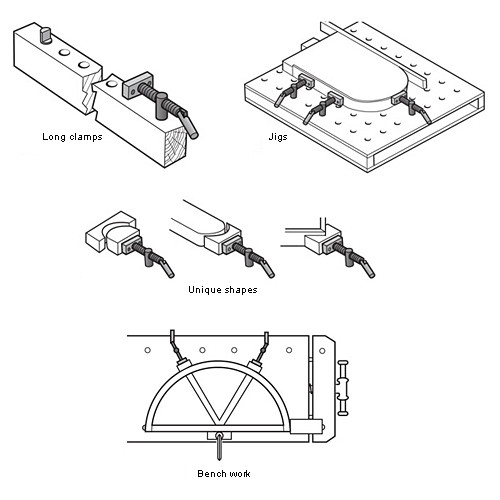 Long clamps

Jigs

Unique shapes

Bench work