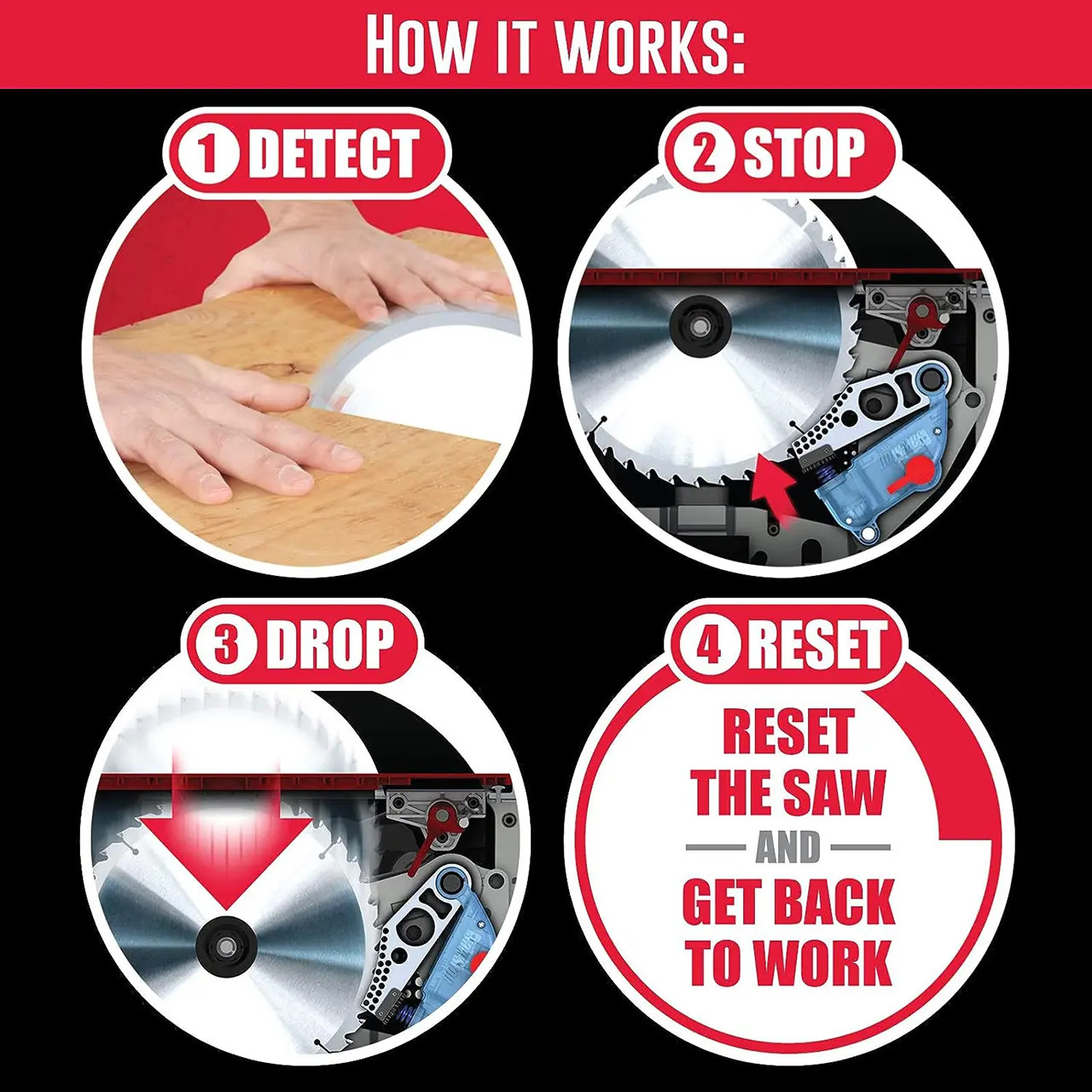 HOW IT WORKS:

1 DETECT

2 STOP

3 DROP

4 RESET

RESET THE SAW

AND

GET BACK TO WORK