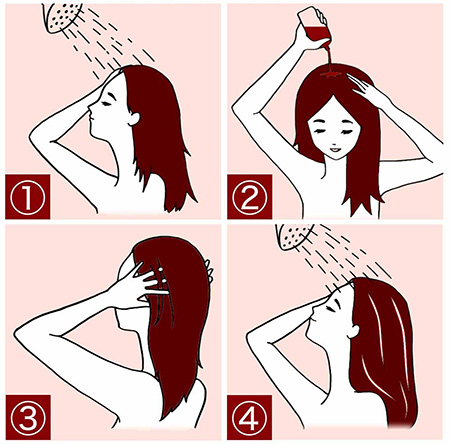 ①

②

③

④