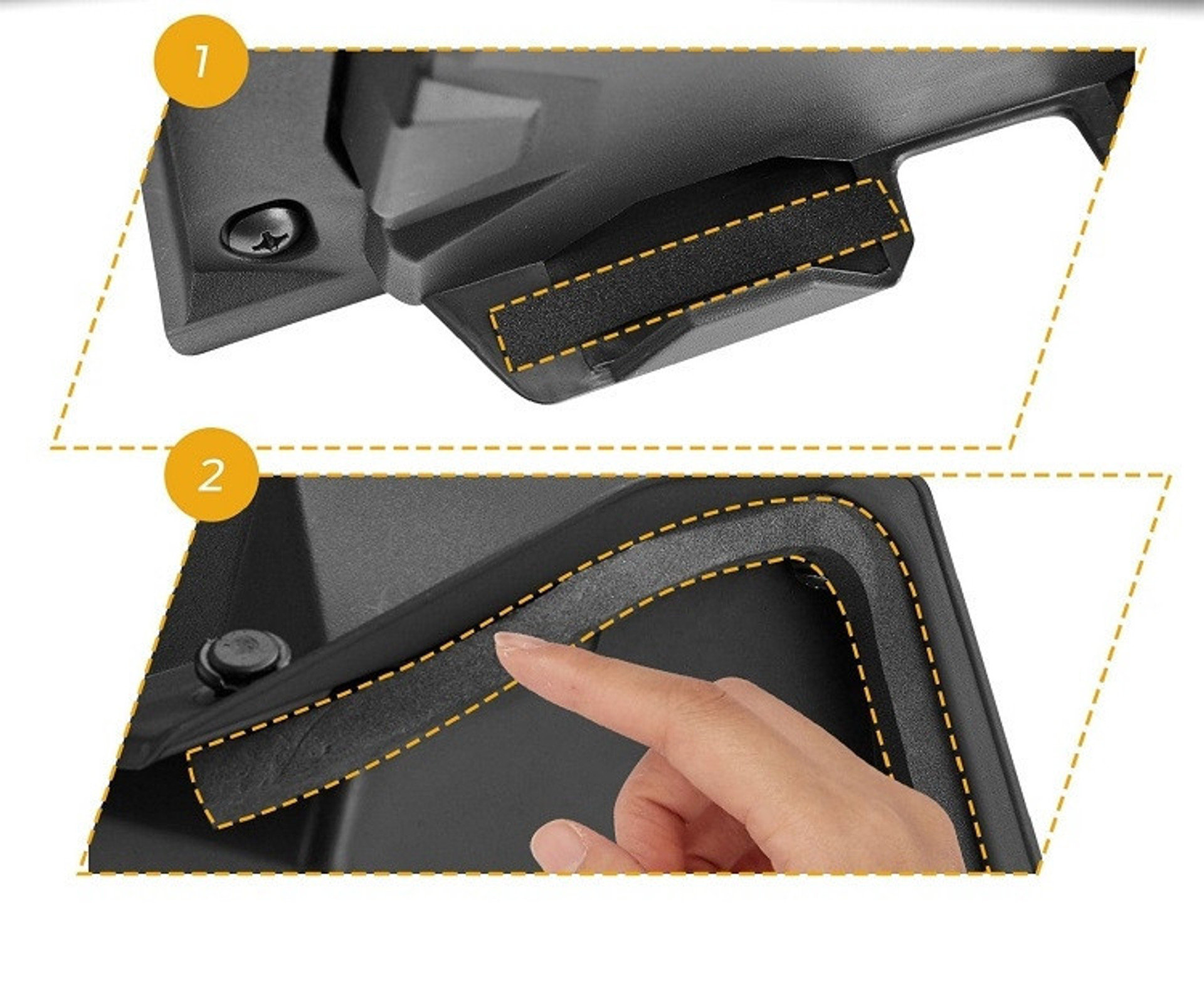 1

2