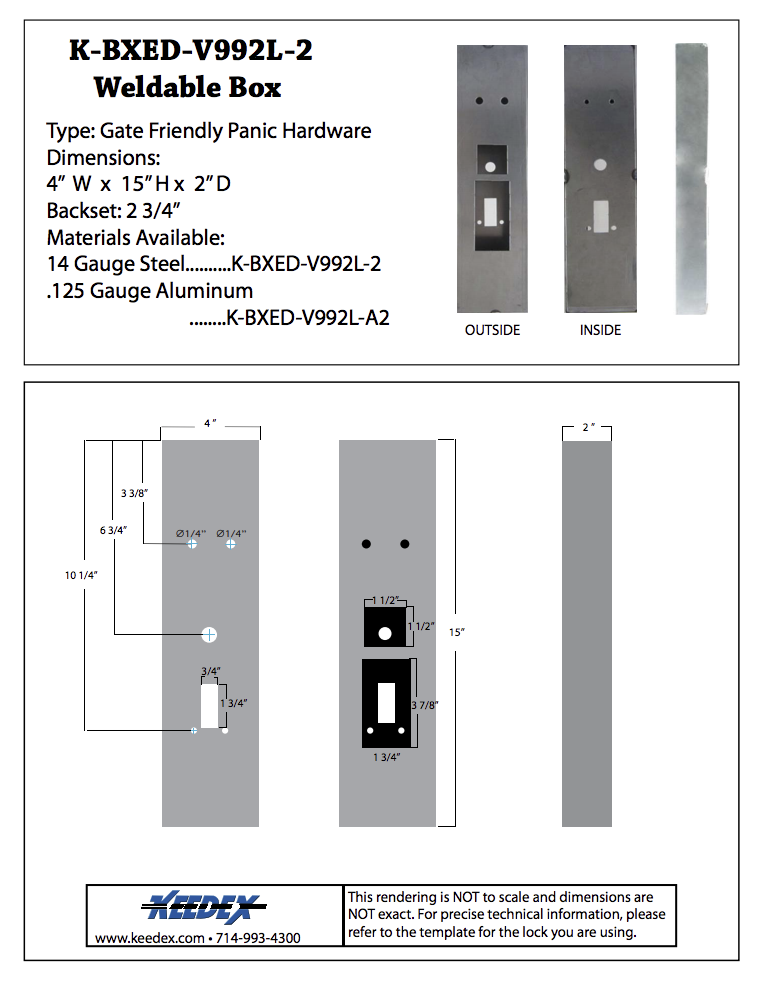 K-BXED-V992L-2
Weldable Box

Type: Gate Friendly Panic Hardware
Dimensions:
4" W x 15" H x 2" D
Backset: 2 3/4"
Materials Available:
14 Gauge Steel..........K-BXED-V992L-2
.125 Gauge Aluminum
........K-BXED-V992L-A2

OUTSIDE

INSIDE

4"
3 3/8"
6 3/4"
10 1/4"
Ø1/4"
Ø1/4"
3/4"
1 3/4"

1 1/2"
1 1/2"
15"
3 7/8"
1 3/4"

2"

KEEDEX
www.keedex.com • 714-993-4300

This rendering is NOT to scale and dimensions are NOT exact. For precise technical information, please refer to the template for the lock you are using.