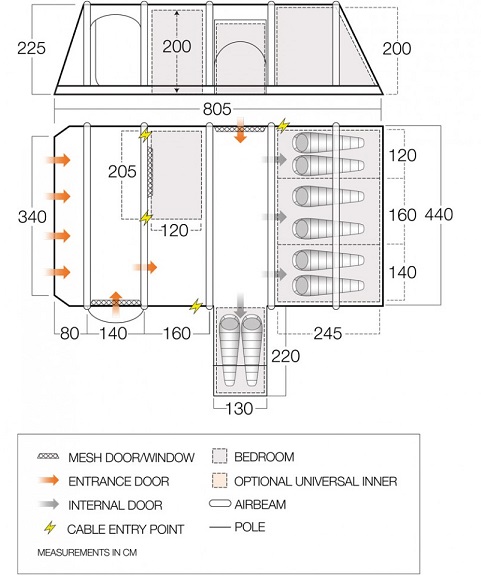 225
200
200
805
205
120
340
120
160
440
140
80
140
160
245
220
130

MESH DOOR/WINDOW
ENTRANCE DOOR
INTERNAL DOOR
CABLE ENTRY POINT
BEDROOM
OPTIONAL UNIVERSAL INNER
AIRBEAM
POLE
MEASUREMENTS IN CM