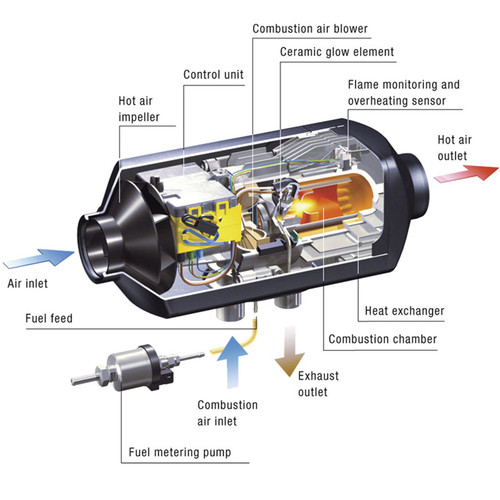 Combustion air blower

Ceramic glow element

Control unit

Flame monitoring and overheating sensor

Hot air impeller

Hot air outlet

Air inlet

Fuel feed

Heat exchanger

Combustion chamber

Exhaust outlet

Combustion air inlet

Fuel metering pump