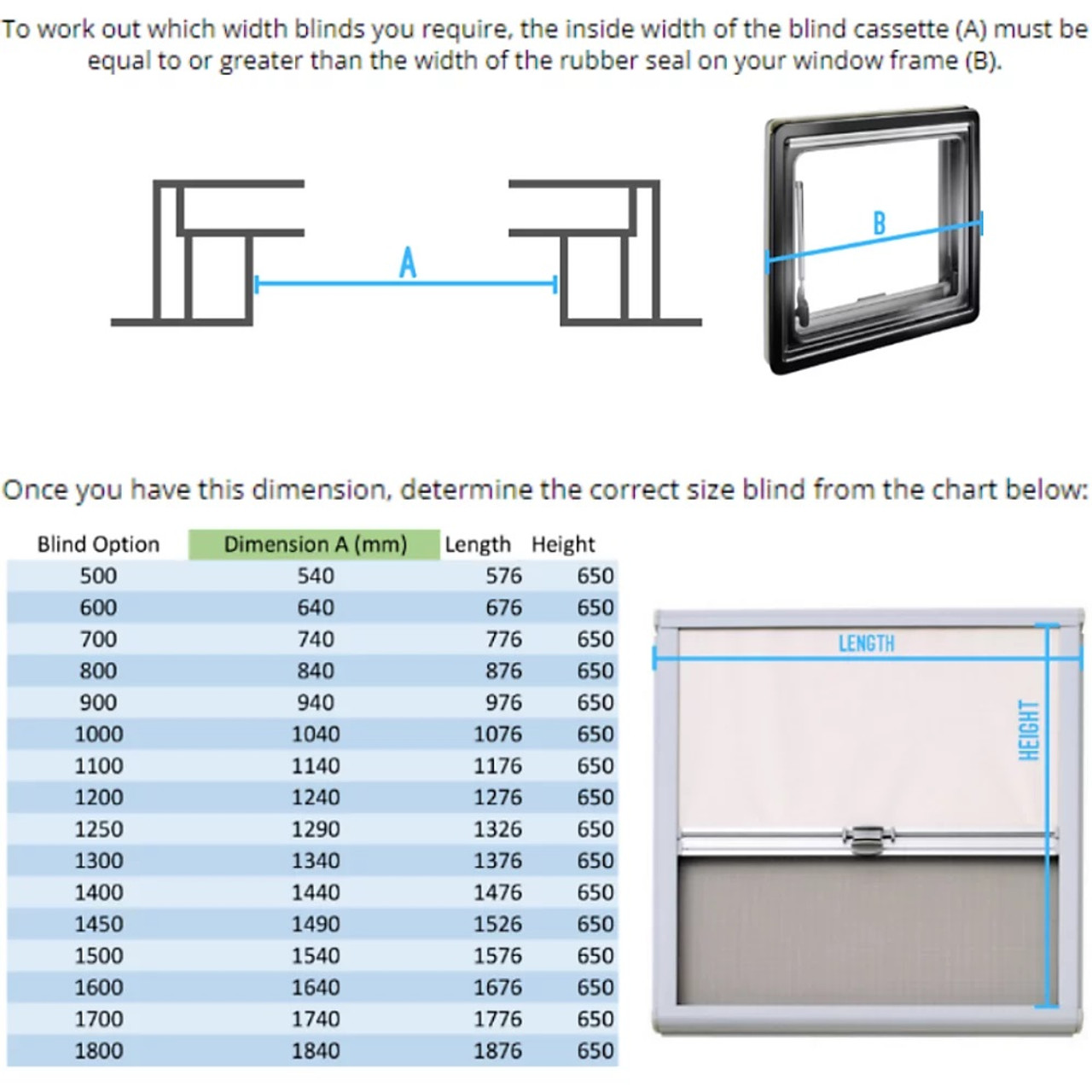 To work out which width blinds you require, the inside width of the blind cassette (A) must be equal to or greater than the width of the rubber seal on your window frame (B).

A

B

Once you have this dimension, determine the correct size blind from the chart below:

| Blind Option | Dimension A (mm) | Length | Height |
|---|---|---|---|
| 500 | 540 | 576 | 650 |
| 600 | 640 | 676 | 650 |
| 700 | 740 | 776 | 650 |
| 800 | 840 | 876 | 650 |
| 900 | 940 | 976 | 650 |
| 1000 | 1040 | 1076 | 650 |
| 1100 | 1140 | 1176 | 650 |
| 1200 | 1240 | 1276 | 650 |
| 1250 | 1290 | 1326 | 650 |
| 1300 | 1340 | 1376 | 650 |
| 1400 | 1440 | 1476 | 650 |
| 1450 | 1490 | 1526 | 650 |
| 1500 | 1540 | 1576 | 650 |
| 1600 | 1640 | 1676 | 650 |
| 1700 | 1740 | 1776 | 650 |
| 1800 | 1840 | 1876 | 650 |

LENGTH

HEIGHT