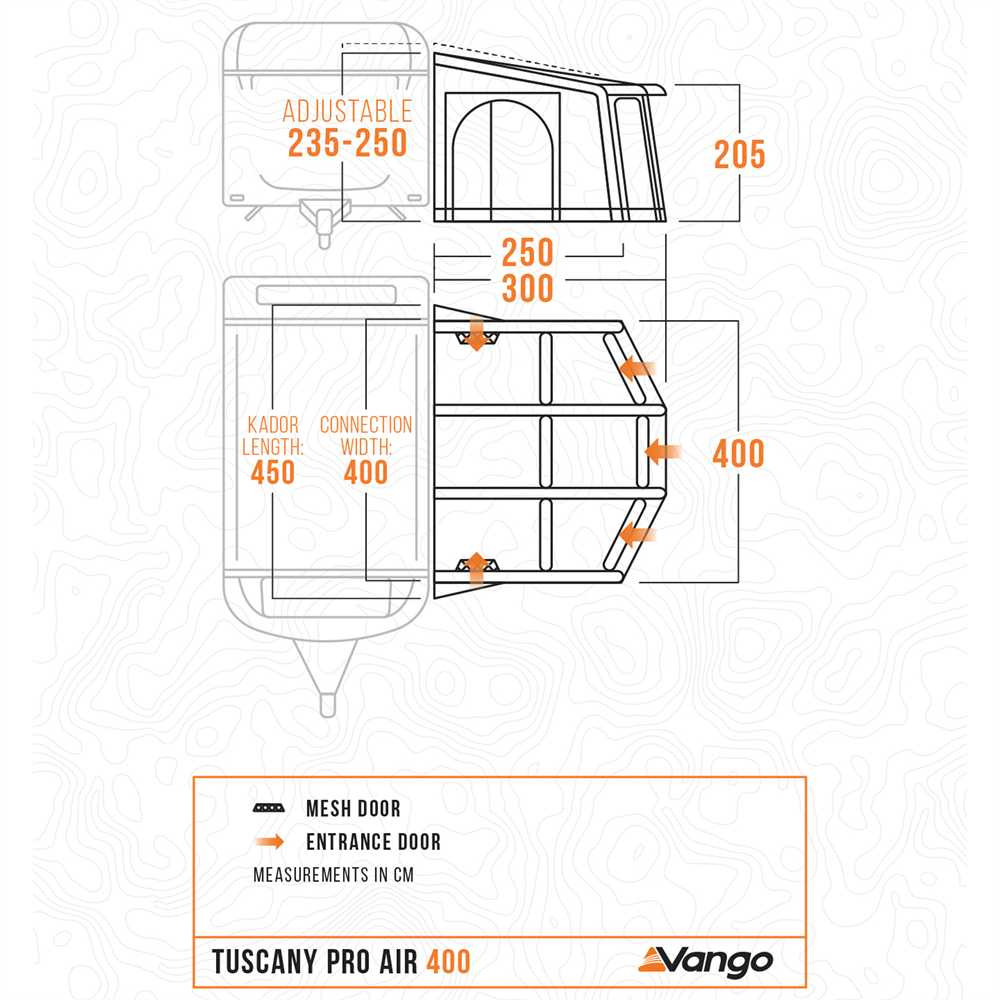 ADJUSTABLE
235-250

205

250
300

KADOR LENGTH:
450

CONNECTION WIDTH:
400

400

MESH DOOR
ENTRANCE DOOR
MEASUREMENTS IN CM

TUSCANY PRO AIR 400

Vango