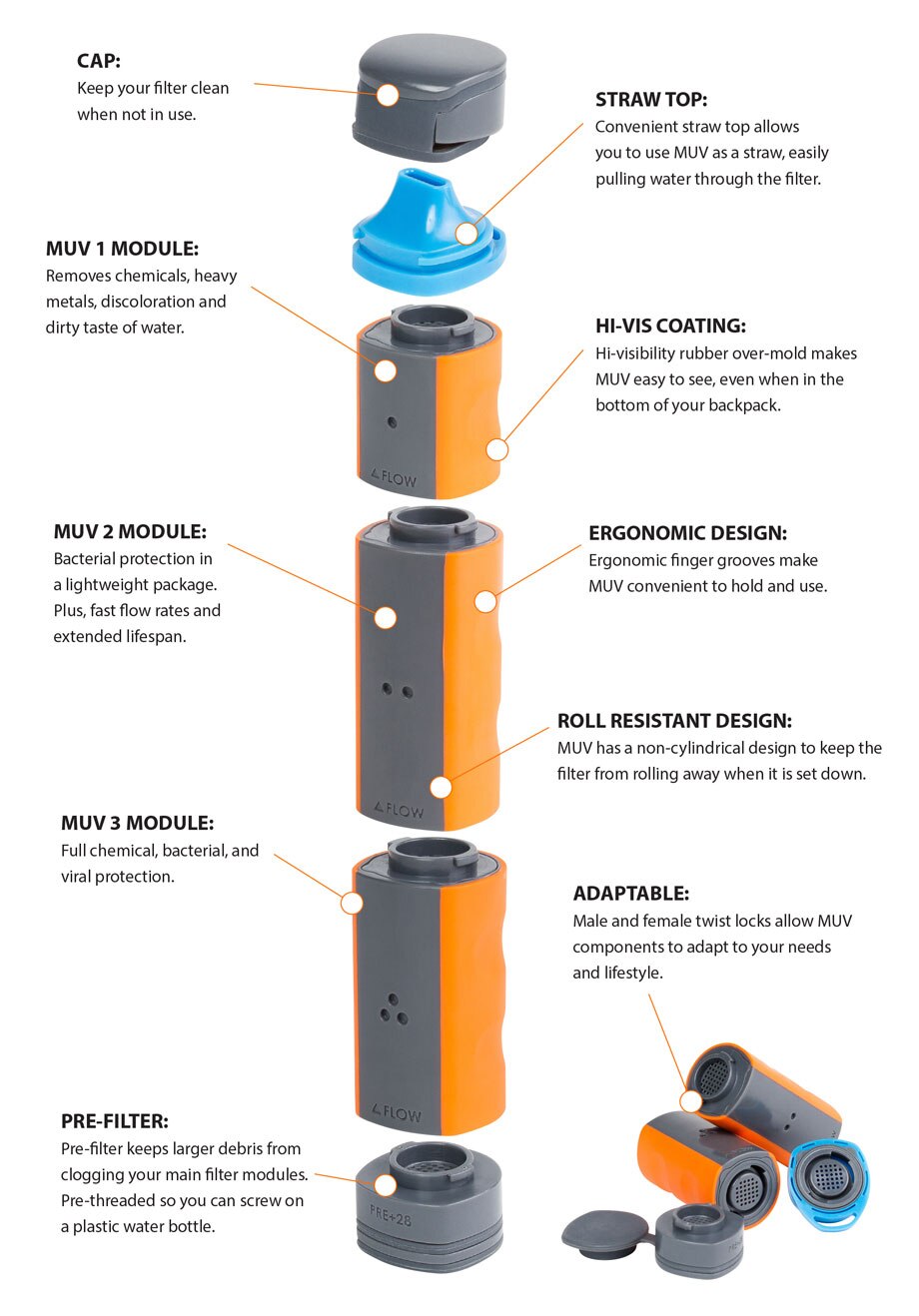 CAP:
Keep your filter clean when not in use.

STRAW TOP:
Convenient straw top allows you to use MUV as a straw, easily pulling water through the filter.

MUV 1 MODULE:
Removes chemicals, heavy metals, discoloration and dirty taste of water.

HI-VIS COATING:
Hi-visibility rubber over-mold makes MUV easy to see, even when in the bottom of your backpack.

FLOW

MUV 2 MODULE:
Bacterial protection in a lightweight package. Plus, fast flow rates and extended lifespan.

ERGONOMIC DESIGN:
Ergonomic finger grooves make MUV convenient to hold and use.

ROLL RESISTANT DESIGN:
MUV has a non-cylindrical design to keep the filter from rolling away when it is set down.

FLOW

MUV 3 MODULE:
Full chemical, bacterial, and viral protection.

ADAPTABLE:
Male and female twist locks allow MUV components to adapt to your needs and lifestyle.

FLOW

PRE-FILTER:
Pre-filter keeps larger debris from clogging your main filter modules. Pre-threaded so you can screw on a plastic water bottle.

PRE+28