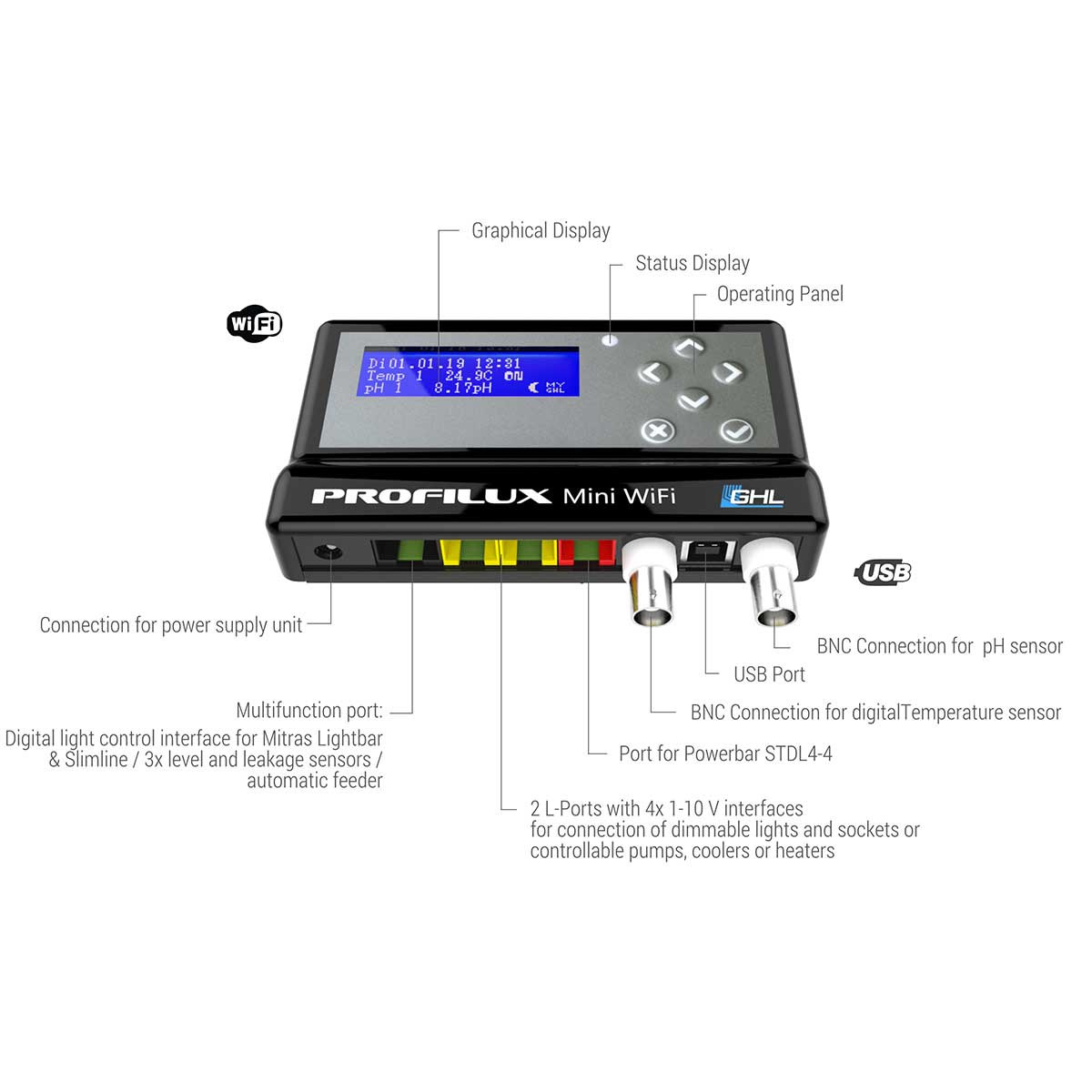 Graphical Display

Status Display

Operating Panel

WiFi

Di01.01.19 12:31
Temp 1 24.9C ON
pH 1 8.17pH MY GHL

PROFILUX Mini WiFi

GHL

USB

Connection for power supply unit

BNC Connection for pH sensor

USB Port

BNC Connection for digitalTemperature sensor

Multifunction port:

Digital light control interface for Mitras Lightbar & Slimline / 3x level and leakage sensors / automatic feeder

Port for Powerbar STDL4-4

2 L-Ports with 4x 1-10 V interfaces for connection of dimmable lights and sockets or controllable pumps, coolers or heaters