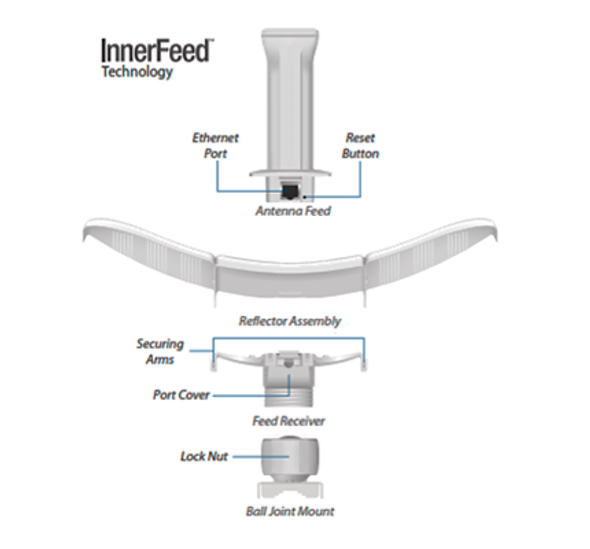 InnerFeed™
Technology

Ethernet Port

Reset Button

Antenna Feed

Reflector Assembly

Securing Arms

Port Cover

Feed Receiver

Lock Nut

Ball Joint Mount