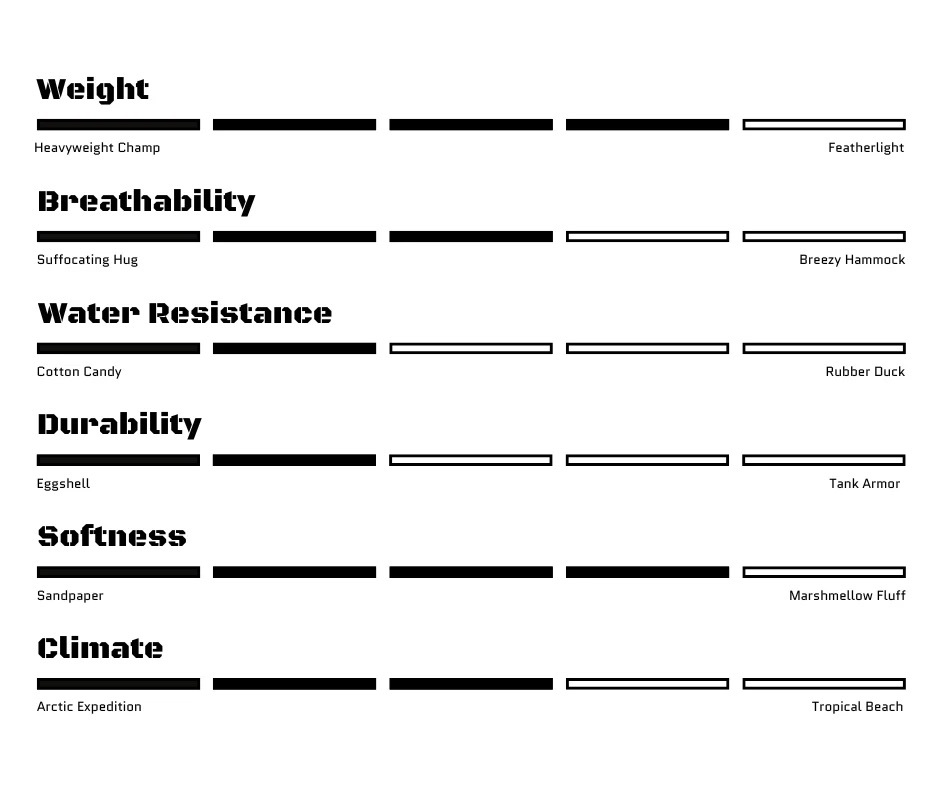 Weight

Heavyweight Champ

Featherlight

Breathability

Suffocating Hug

Breezy Hammock

Water Resistance

Cotton Candy

Rubber Duck

Durability

Eggshell

Tank Armor

Softness

Sandpaper

Marshmellow Fluff

Climate

Arctic Expedition

Tropical Beach