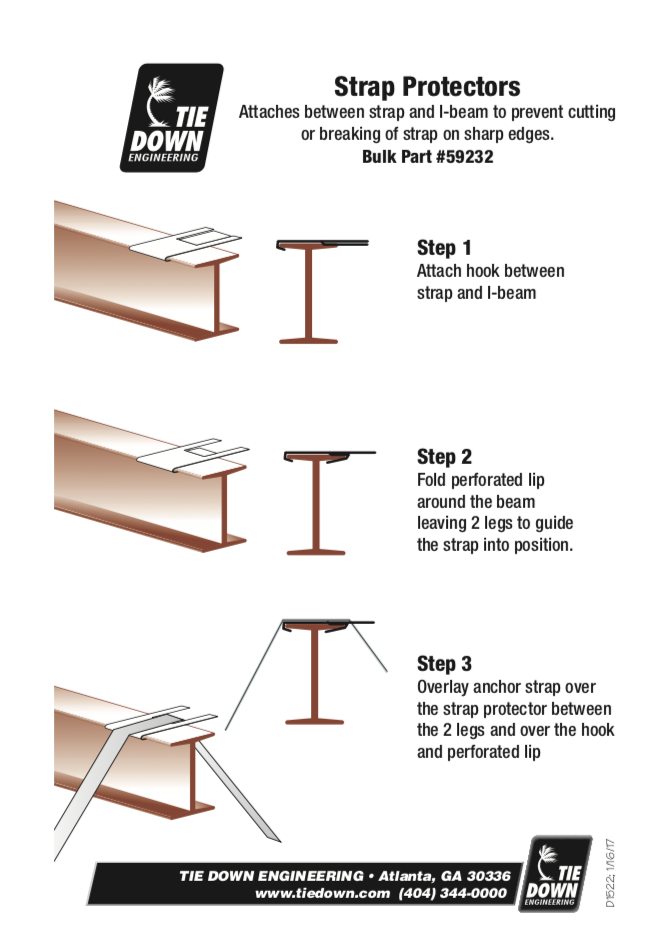 TIE DOWN ENGINEERING

Strap Protectors

Attaches between strap and I-beam to prevent cutting or breaking of strap on sharp edges.

Bulk Part #59232

Step 1
Attach hook between strap and I-beam

Step 2
Fold perforated lip around the beam leaving 2 legs to guide the strap into position.

Step 3
Overlay anchor strap over the strap protector between the 2 legs and over the hook and perforated lip

TIE DOWN ENGINEERING • Atlanta, GA 30336
www.tiedown.com (404) 344-0000

TIE DOWN ENGINEERING

D1522; 1/16/17