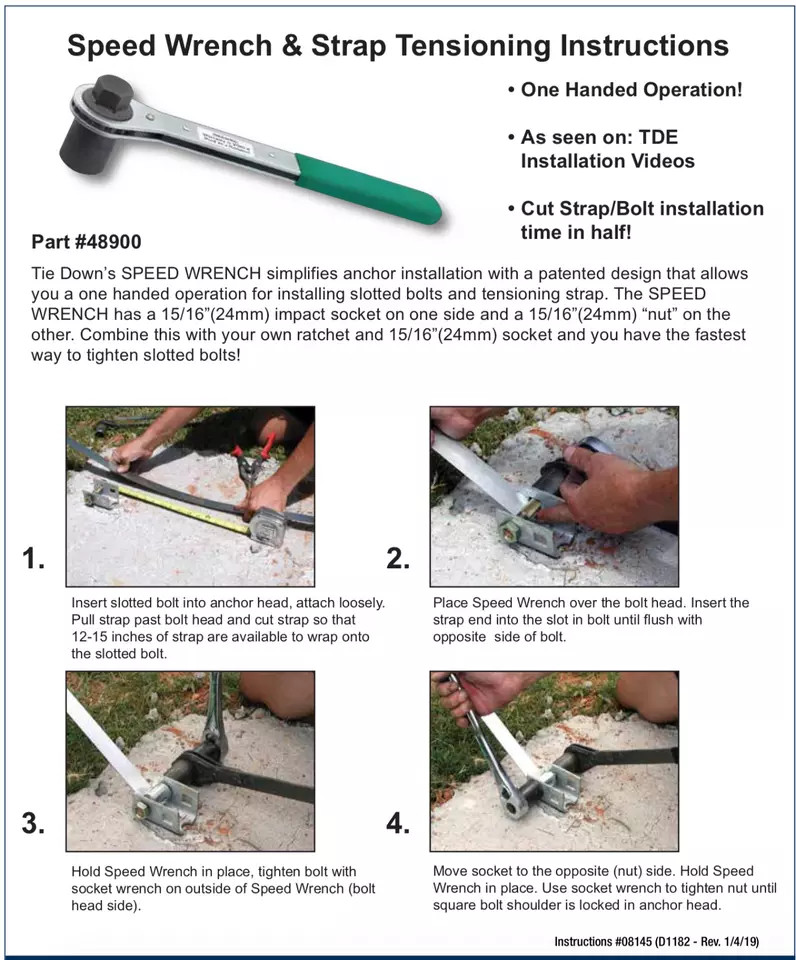 Speed Wrench & Strap Tensioning Instructions

• One Handed Operation!

• As seen on: TDE Installation Videos

• Cut Strap/Bolt installation time in half!

Part #48900

Tie Down's SPEED WRENCH simplifies anchor installation with a patented design that allows you a one handed operation for installing slotted bolts and tensioning strap. The SPEED WRENCH has a 15/16"(24mm) impact socket on one side and a 15/16"(24mm) "nut" on the other. Combine this with your own ratchet and 15/16"(24mm) socket and you have the fastest way to tighten slotted bolts!

1.

Insert slotted bolt into anchor head, attach loosely. Pull strap past bolt head and cut strap so that 12-15 inches of strap are available to wrap onto the slotted bolt.

2.

Place Speed Wrench over the bolt head. Insert the strap end into the slot in bolt until flush with opposite side of bolt.

3.

Hold Speed Wrench in place, tighten bolt with socket wrench on outside of Speed Wrench (bolt head side).

4.

Move socket to the opposite (nut) side. Hold Speed Wrench in place. Use socket wrench to tighten nut until square bolt shoulder is locked in anchor head.

Instructions #08145 (D1182 - Rev. 1/4/19)