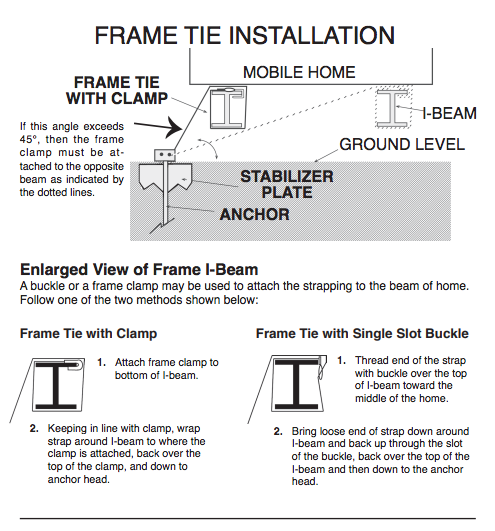 FRAME TIE INSTALLATION

MOBILE HOME

FRAME TIE WITH CLAMP

I-BEAM

If this angle exceeds 45°, then the frame clamp must be attached to the opposite beam as indicated by the dotted lines.

GROUND LEVEL

STABILIZER PLATE

ANCHOR

Enlarged View of Frame I-Beam

A buckle or a frame clamp may be used to attach the strapping to the beam of home. Follow one of the two methods shown below:

Frame Tie with Clamp

1. Attach frame clamp to bottom of I-beam.

2. Keeping in line with clamp, wrap strap around I-beam to where the clamp is attached, back over the top of the clamp, and down to anchor head.

Frame Tie with Single Slot Buckle

1. Thread end of the strap with buckle over the top of I-beam toward the middle of the home.

2. Bring loose end of strap down around I-beam and back up through the slot of the buckle, back over the top of the I-beam and then down to the anchor head.