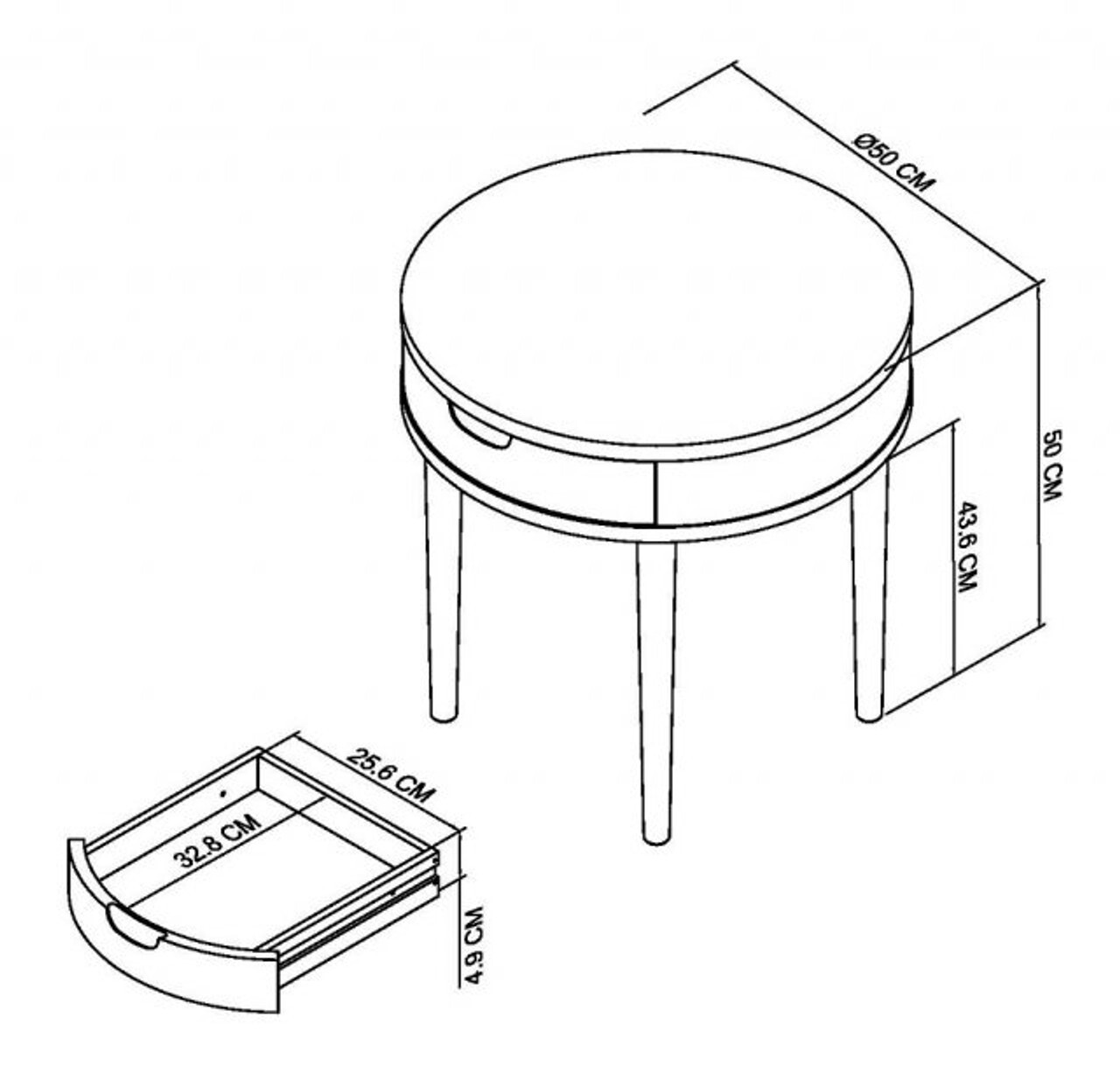 Ø50 CM

50 CM

43.6 CM

25.6 CM

32.8 CM

4.9 CM