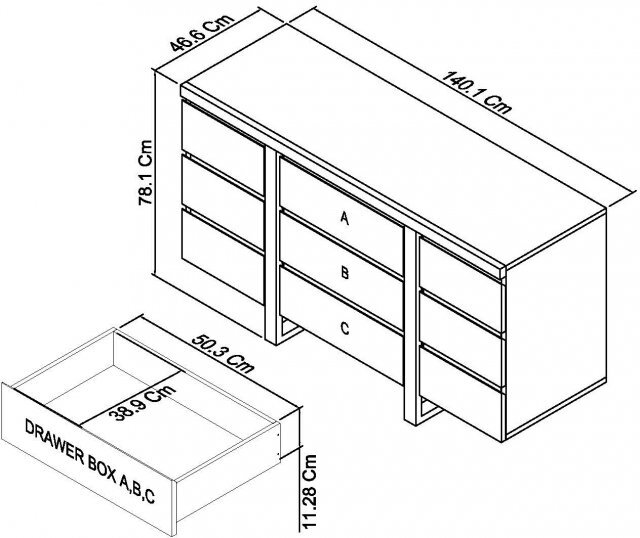 46.6 Cm
140.1 Cm
78.1 Cm
A
B
C
50.3 Cm
38.9 Cm
DRAWER BOX A,B,C
11.28 Cm