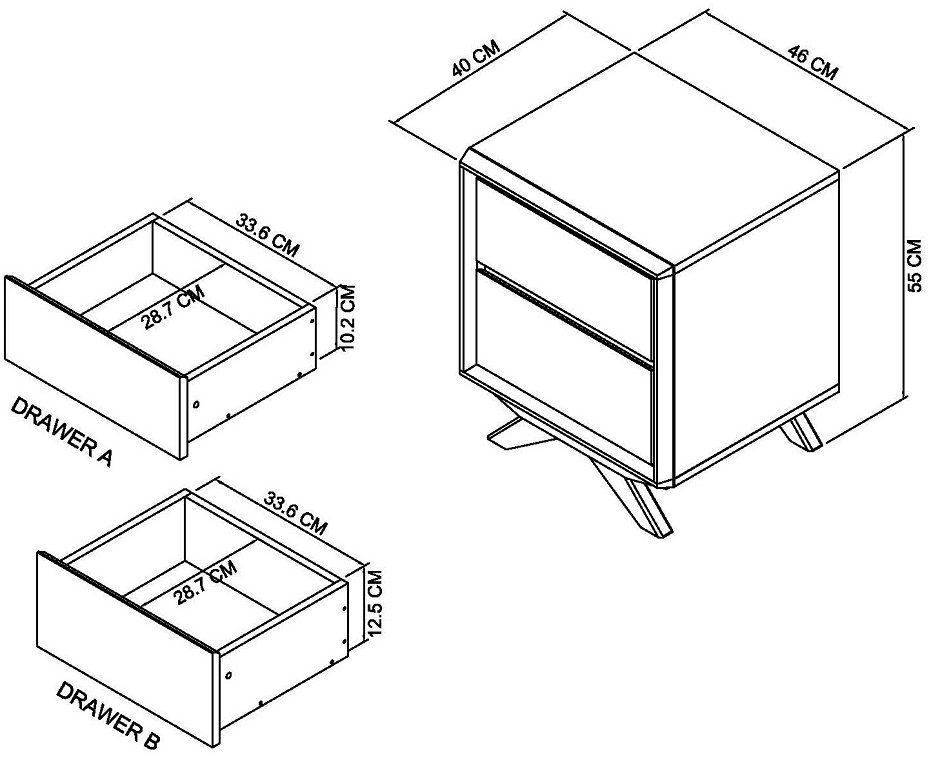 40 CM
46 CM
55 CM
33.6 CM
28.7 CM
10.2 CM
DRAWER A
33.6 CM
28.7 CM
12.5 CM
DRAWER B