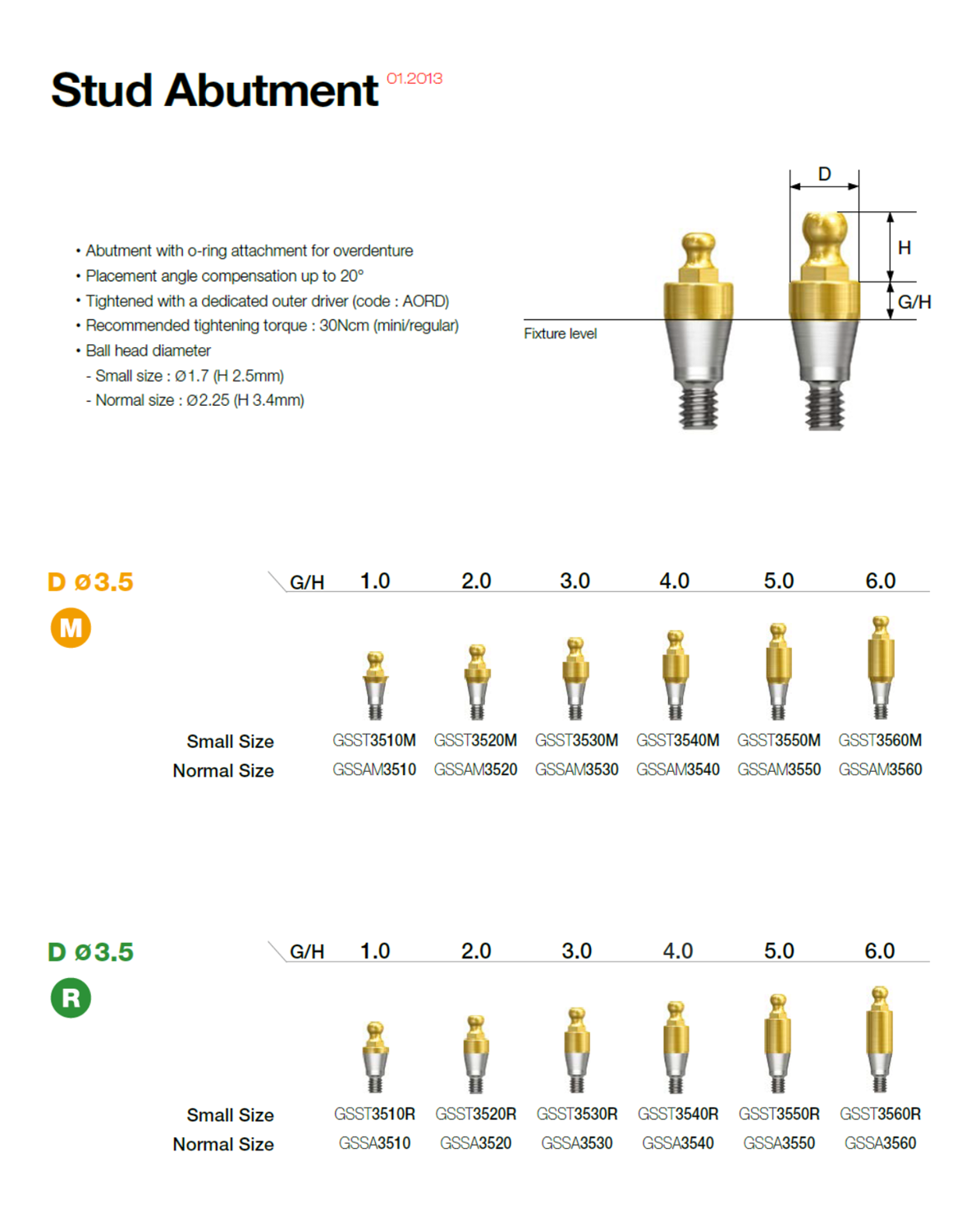 Stud Abutment 01.2013

• Abutment with o-ring attachment for overdenture
• Placement angle compensation up to 20°
• Tightened with a dedicated outer driver (code : AORD)
• Recommended tightening torque : 30Ncm (mini/regular)
• Ball head diameter
- Small size : Ø1.7 (H 2.5mm)
- Normal size : Ø2.25 (H 3.4mm)

D
H
G/H
Fixture level

D ø3.5
M

| G/H | 1.0 | 2.0 | 3.0 | 4.0 | 5.0 | 6.0 |
|---|---|---|---|---|---|---|
| Small Size | GSST3510M | GSST3520M | GSST3530M | GSST3540M | GSST3550M | GSST3560M |
| Normal Size | GSSAM3510 | GSSAM3520 | GSSAM3530 | GSSAM3540 | GSSAM3550 | GSSAM3560 |

D ø3.5
R

| G/H | 1.0 | 2.0 | 3.0 | 4.0 | 5.0 | 6.0 |
|---|---|---|---|---|---|---|
| Small Size | GSST3510R | GSST3520R | GSST3530R | GSST3540R | GSST3550R | GSST3560R |
| Normal Size | GSSA3510 | GSSA3520 | GSSA3530 | GSSA3540 | GSSA3550 | GSSA3560 |