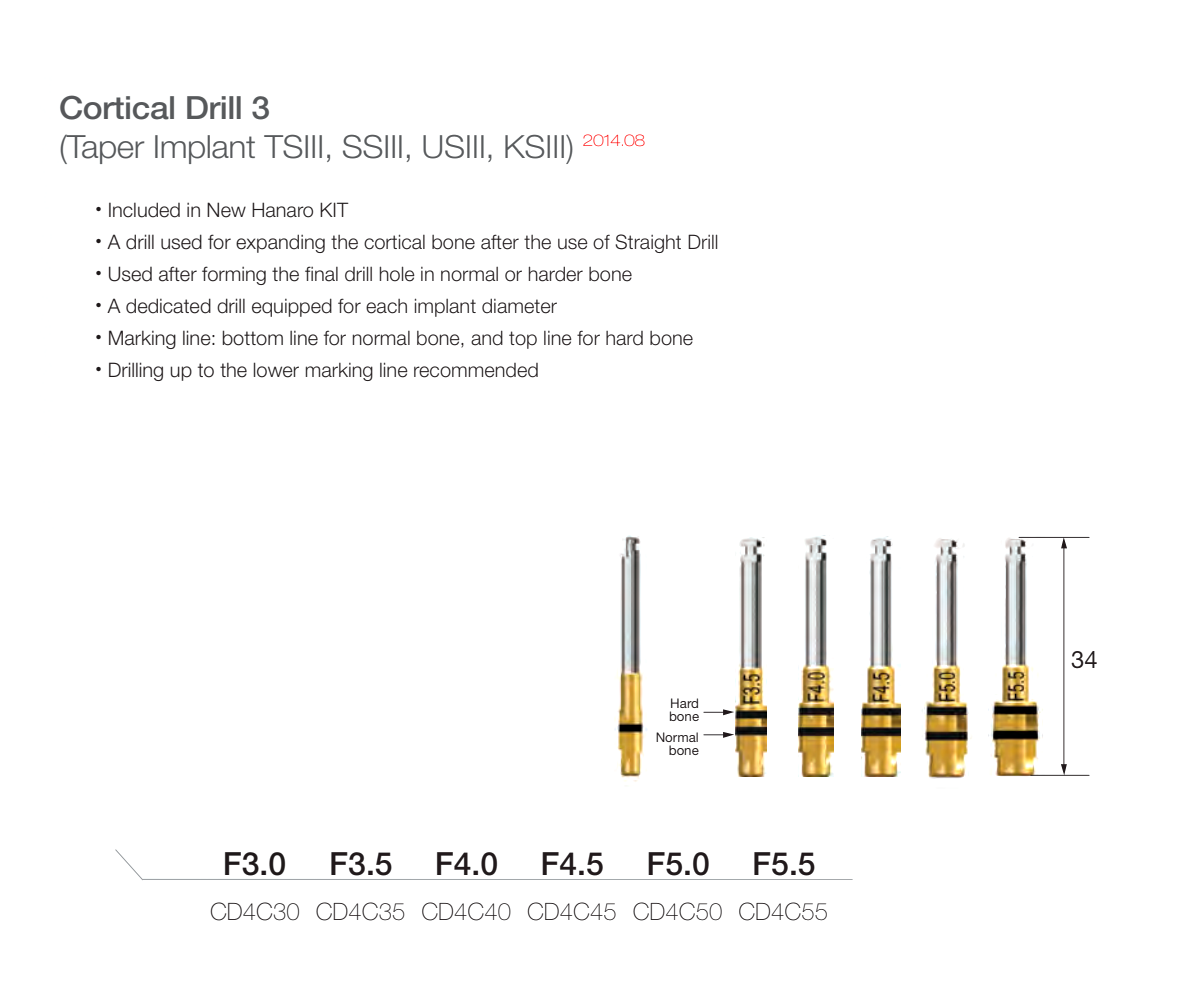 Cortical Drill 3
(Taper Implant TSIII, SSIII, USIII, KSIII) 2014.08

• Included in New Hanaro KIT
• A drill used for expanding the cortical bone after the use of Straight Drill
• Used after forming the final drill hole in normal or harder bone
• A dedicated drill equipped for each implant diameter
• Marking line: bottom line for normal bone, and top line for hard bone
• Drilling up to the lower marking line recommended

Hard bone
Normal bone
F3.5 F4.0 F4.5 F5.0 F5.5
34

| F3.0 | F3.5 | F4.0 | F4.5 | F5.0 | F5.5 |
|---|---|---|---|---|---|
| CD4C30 | CD4C35 | CD4C40 | CD4C45 | CD4C50 | CD4C55 |