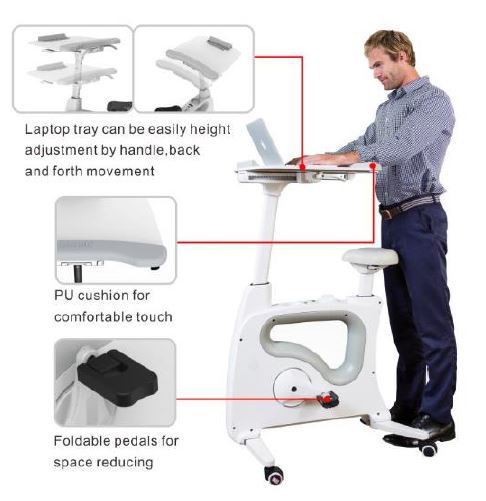 Laptop tray can be easily height adjustment by handle,back and forth movement

PU cushion for comfortable touch

Foldable pedals for space reducing