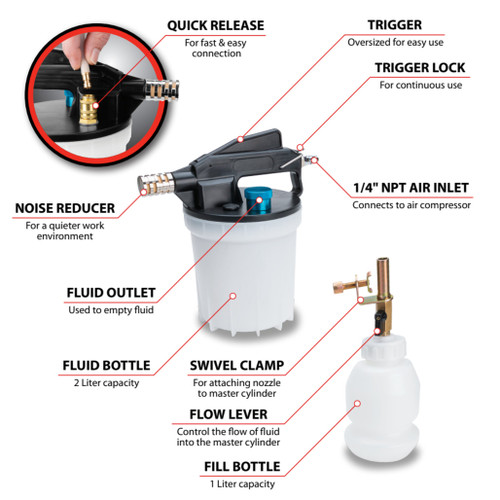 QUICK RELEASE
For fast & easy connection

TRIGGER
Oversized for easy use

TRIGGER LOCK
For continuous use

1/4" NPT AIR INLET
Connects to air compressor

NOISE REDUCER
For a quieter work environment

FLUID OUTLET
Used to empty fluid

FLUID BOTTLE
2 Liter capacity

SWIVEL CLAMP
For attaching nozzle to master cylinder

FLOW LEVER
Control the flow of fluid into the master cylinder

FILL BOTTLE
1 Liter capacity