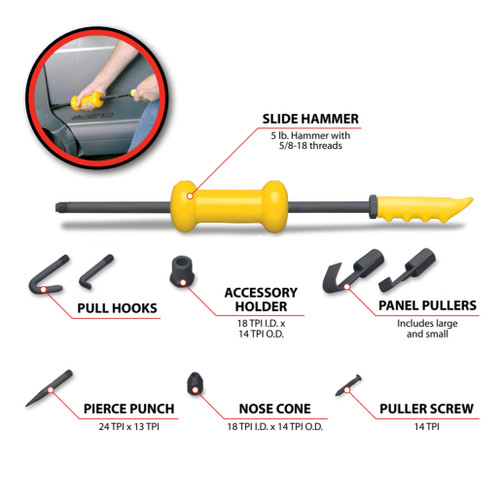 SLIDE HAMMER
5 lb. Hammer with 5/8-18 threads

PULL HOOKS

ACCESSORY HOLDER
18 TPI I.D. x 14 TPI O.D.

PANEL PULLERS
Includes large and small

PIERCE PUNCH
24 TPI x 13 TPI

NOSE CONE
18 TPI I.D. x 14 TPI O.D.

PULLER SCREW
14 TPI