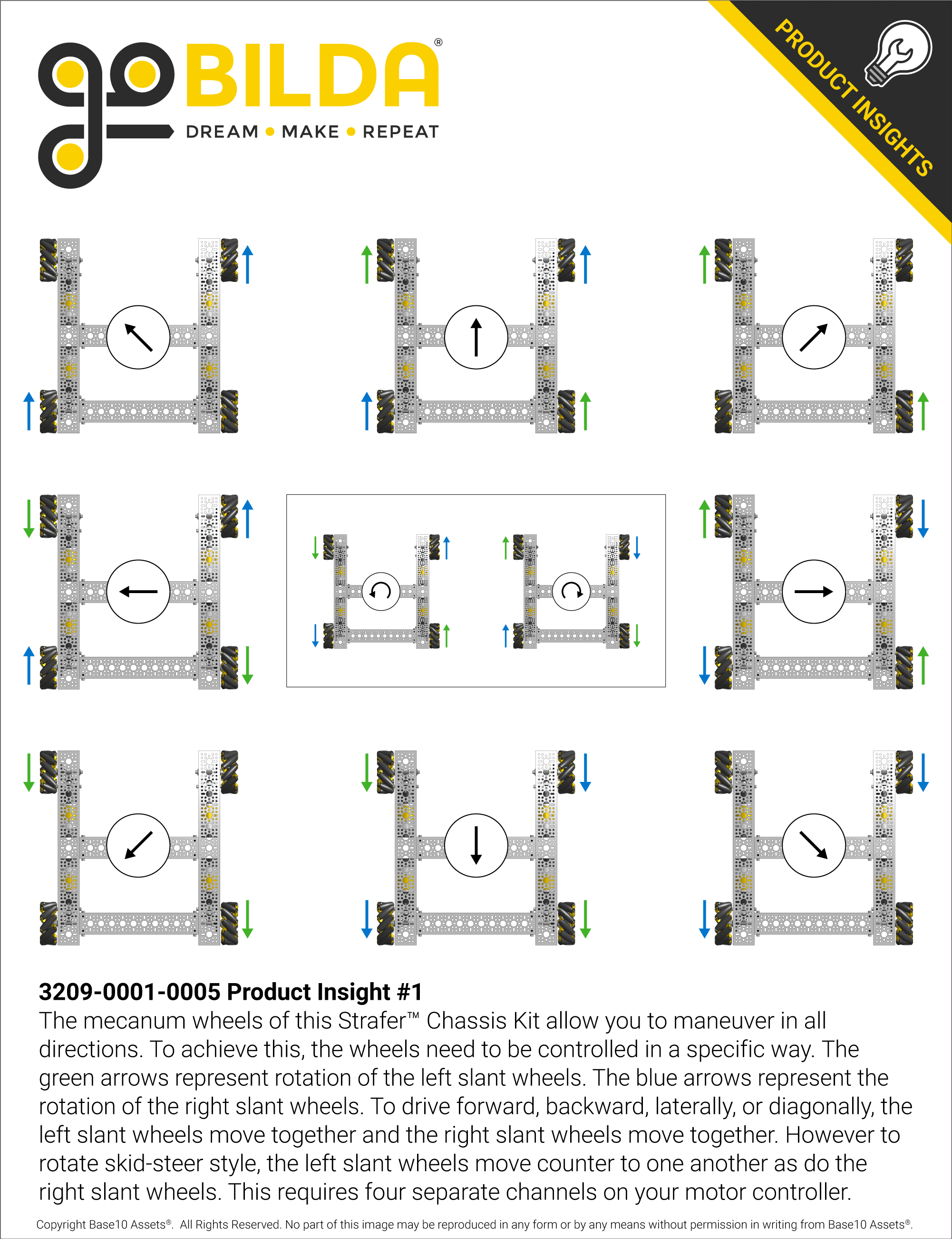 goBILDA®
DREAM • MAKE • REPEAT

PRODUCT INSIGHTS

3209-0001-0005 Product Insight #1
The mecanum wheels of this Strafer™ Chassis Kit allow you to maneuver in all directions. To achieve this, the wheels need to be controlled in a specific way. The green arrows represent rotation of the left slant wheels. The blue arrows represent the rotation of the right slant wheels. To drive forward, backward, laterally, or diagonally, the left slant wheels move together and the right slant wheels move together. However to rotate skid-steer style, the left slant wheels move counter to one another as do the right slant wheels. This requires four separate channels on your motor controller.

Copyright Base10 Assets®. All Rights Reserved. No part of this image may be reproduced in any form or by any means without permission in writing from Base10 Assets®.