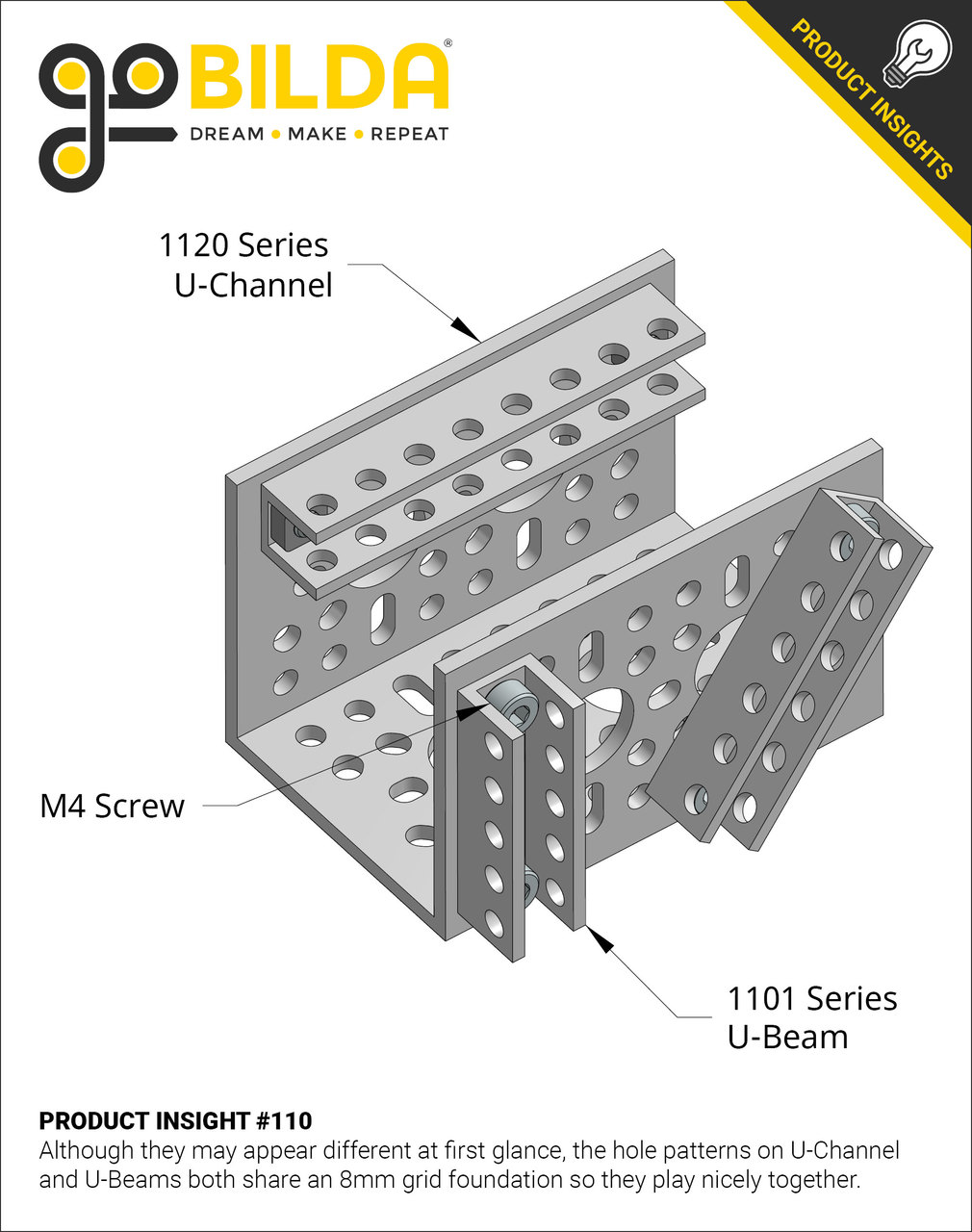 goBILDA®
DREAM • MAKE • REPEAT

PRODUCT INSIGHTS

1120 Series
U-Channel

M4 Screw

1101 Series
U-Beam

PRODUCT INSIGHT #110
Although they may appear different at first glance, the hole patterns on U-Channel and U-Beams both share an 8mm grid foundation so they play nicely together.