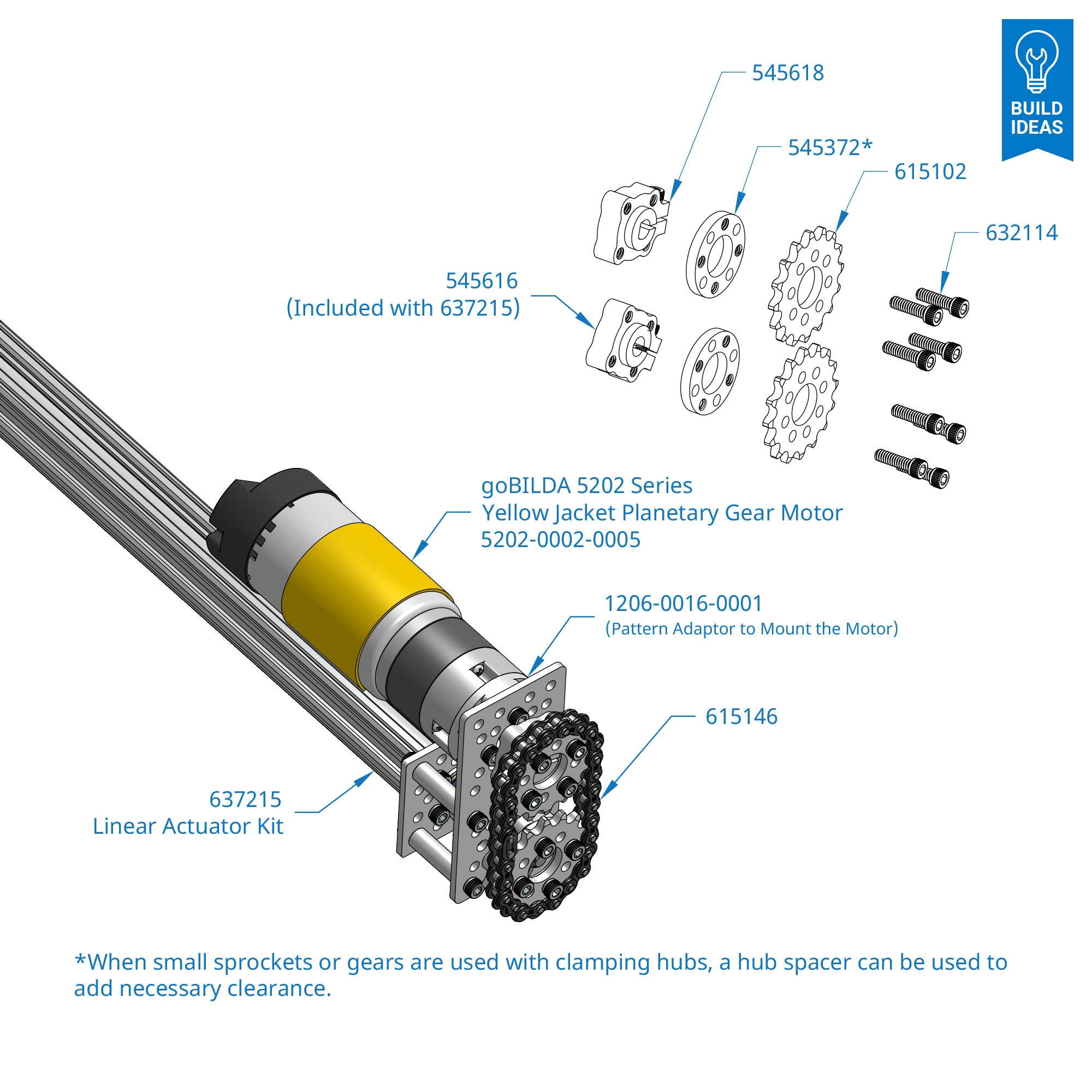 BUILD IDEAS

545618

545372*

615102

632114

545616
(Included with 637215)

goBILDA 5202 Series
Yellow Jacket Planetary Gear Motor
5202-0002-0005

1206-0016-0001
(Pattern Adaptor to Mount the Motor)

615146

637215
Linear Actuator Kit

*When small sprockets or gears are used with clamping hubs, a hub spacer can be used to add necessary clearance.