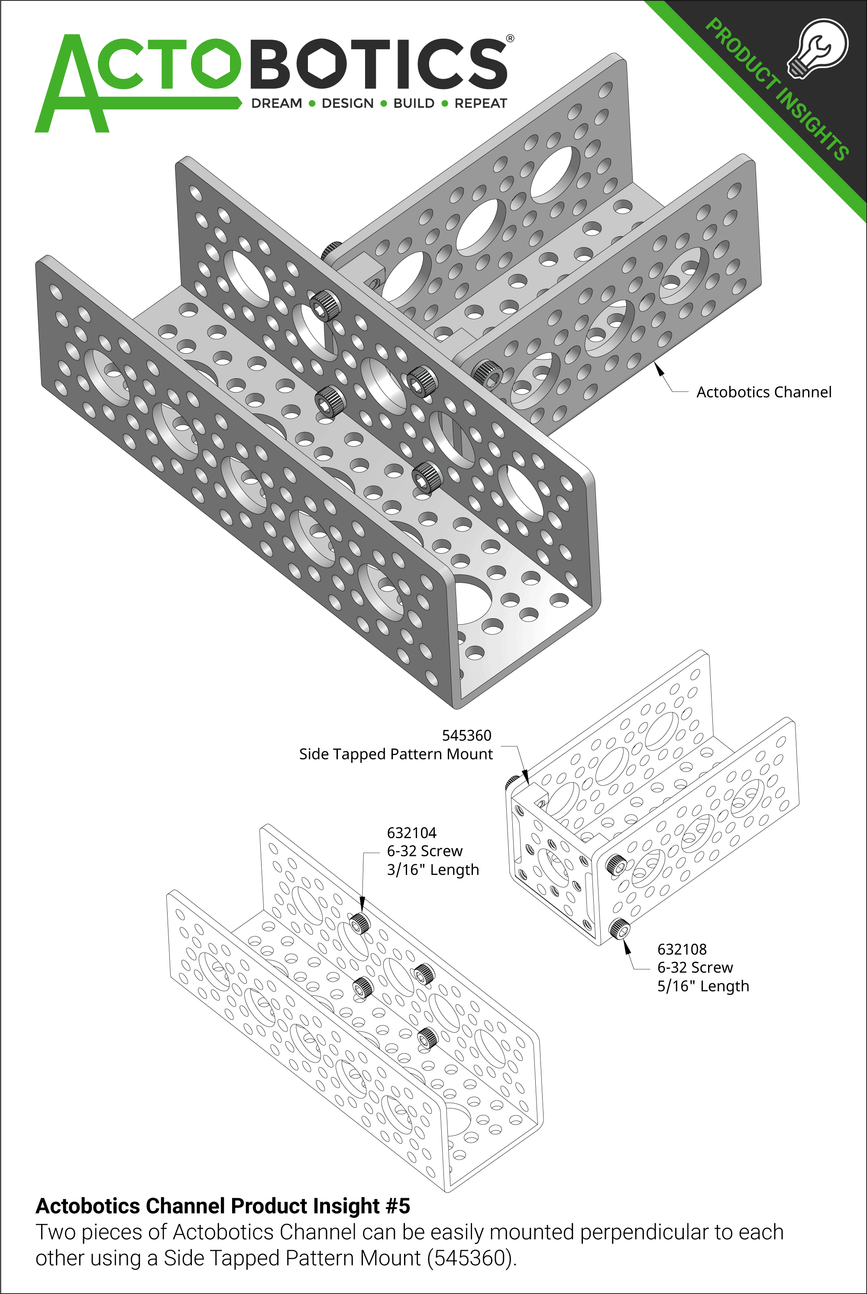 ACTOBOTICS®
DREAM • DESIGN • BUILD • REPEAT

PRODUCT INSIGHTS

Actobotics Channel

545360
Side Tapped Pattern Mount

632104
6-32 Screw
3/16" Length

632108
6-32 Screw
5/16" Length

Actobotics Channel Product Insight #5
Two pieces of Actobotics Channel can be easily mounted perpendicular to each other using a Side Tapped Pattern Mount (545360).