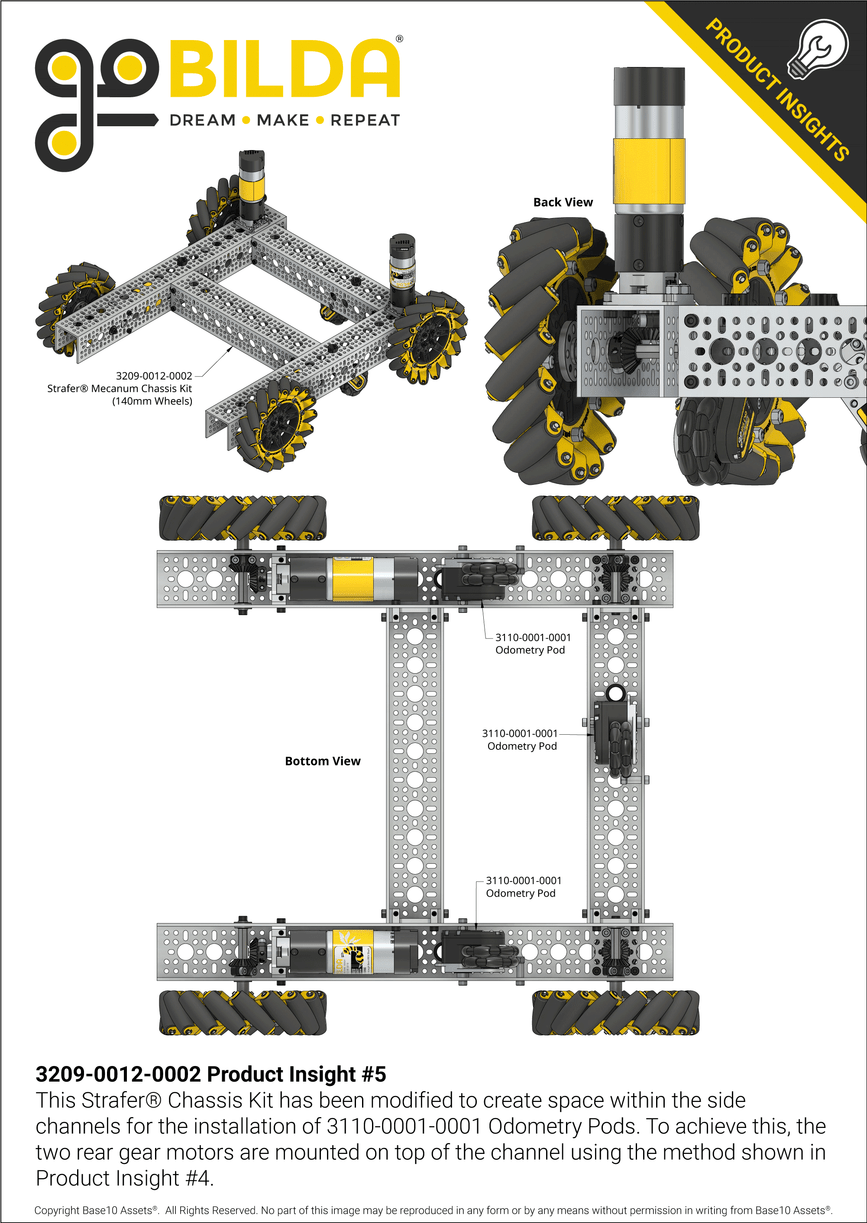 goBILDA®
DREAM • MAKE • REPEAT

PRODUCT INSIGHTS

Back View

3209-0012-0002
Strafer® Mecanum Chassis Kit
(140mm Wheels)

3110-0001-0001
Odometry Pod

3110-0001-0001
Odometry Pod

Bottom View

3110-0001-0001
Odometry Pod

3209-0012-0002 Product Insight #5
This Strafer® Chassis Kit has been modified to create space within the side channels for the installation of 3110-0001-0001 Odometry Pods. To achieve this, the two rear gear motors are mounted on top of the channel using the method shown in Product Insight #4.

Copyright Base10 Assets®. All Rights Reserved. No part of this image may be reproduced in any form or by any means without permission in writing from Base10 Assets®.