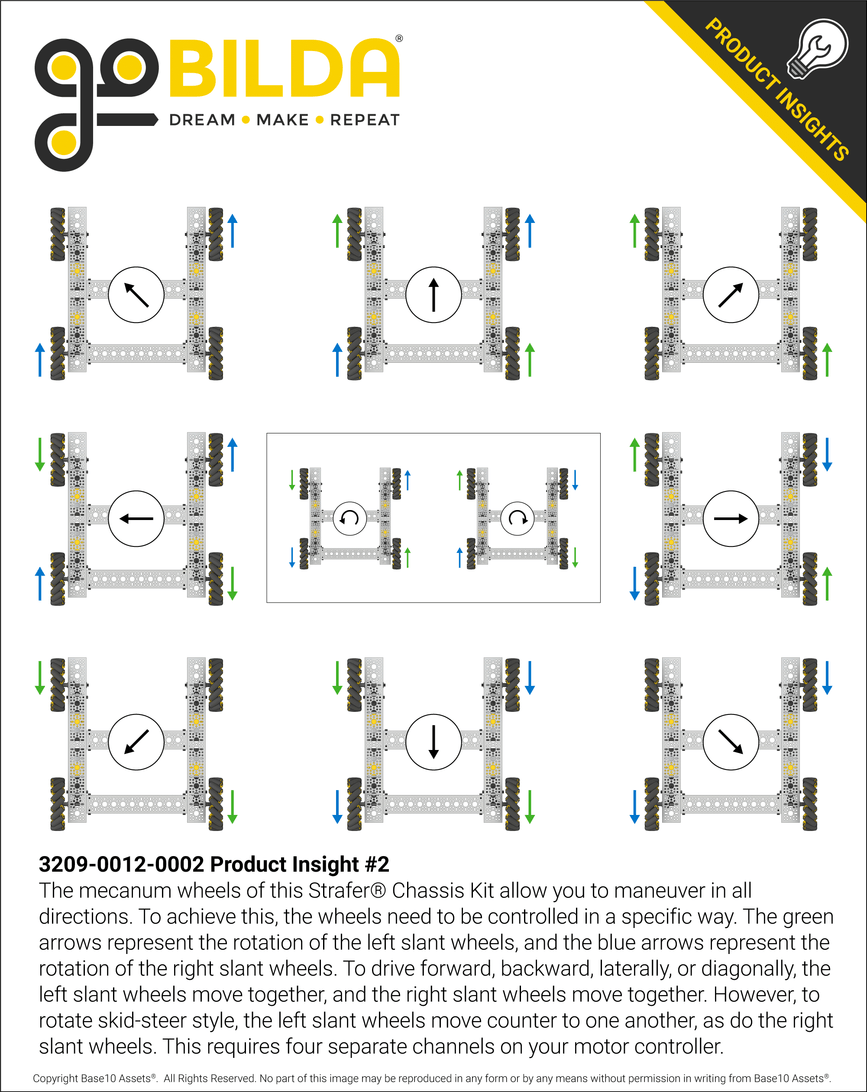 goBILDA®
DREAM • MAKE • REPEAT

PRODUCT INSIGHTS

3209-0012-0002 Product Insight #2
The mecanum wheels of this Strafer® Chassis Kit allow you to maneuver in all directions. To achieve this, the wheels need to be controlled in a specific way. The green arrows represent the rotation of the left slant wheels, and the blue arrows represent the rotation of the right slant wheels. To drive forward, backward, laterally, or diagonally, the left slant wheels move together, and the right slant wheels move together. However, to rotate skid-steer style, the left slant wheels move counter to one another, as do the right slant wheels. This requires four separate channels on your motor controller.

Copyright Base10 Assets®. All Rights Reserved. No part of this image may be reproduced in any form or by any means without permission in writing from Base10 Assets®.