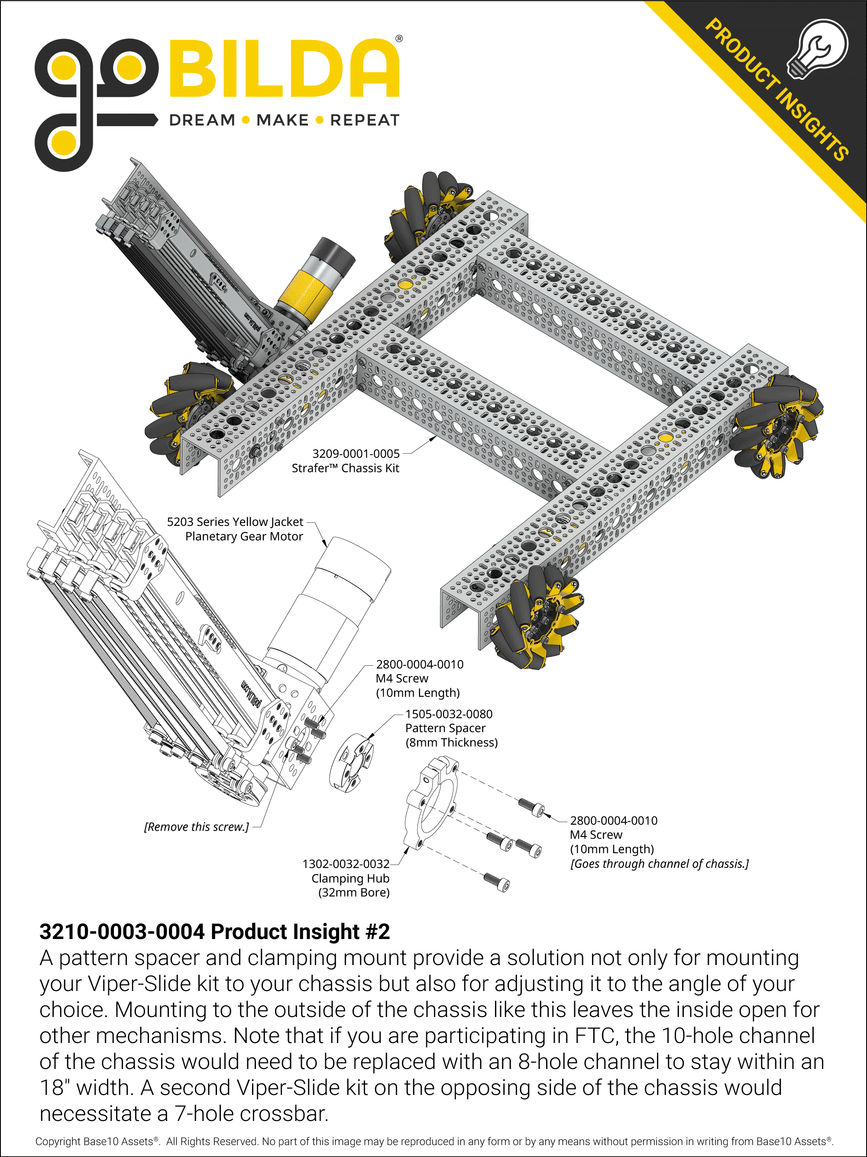 goBILDA®
DREAM • MAKE • REPEAT

PRODUCT INSIGHTS

3209-0001-0005
Strafer™ Chassis Kit

5203 Series Yellow Jacket
Planetary Gear Motor

2800-0004-0010
M4 Screw
(10mm Length)

1505-0032-0080
Pattern Spacer
(8mm Thickness)

[Remove this screw.]

2800-0004-0010
M4 Screw
(10mm Length)
[Goes through channel of chassis.]

1302-0032-0032
Clamping Hub
(32mm Bore)

3210-0003-0004 Product Insight #2
A pattern spacer and clamping mount provide a solution not only for mounting your Viper-Slide kit to your chassis but also for adjusting it to the angle of your choice. Mounting to the outside of the chassis like this leaves the inside open for other mechanisms. Note that if you are participating in FTC, the 10-hole channel of the chassis would need to be replaced with an 8-hole channel to stay within an 18" width. A second Viper-Slide kit on the opposing side of the chassis would necessitate a 7-hole crossbar.

Copyright Base10 Assets®. All Rights Reserved. No part of this image may be reproduced in any form or by any means without permission in writing from Base10 Assets®.