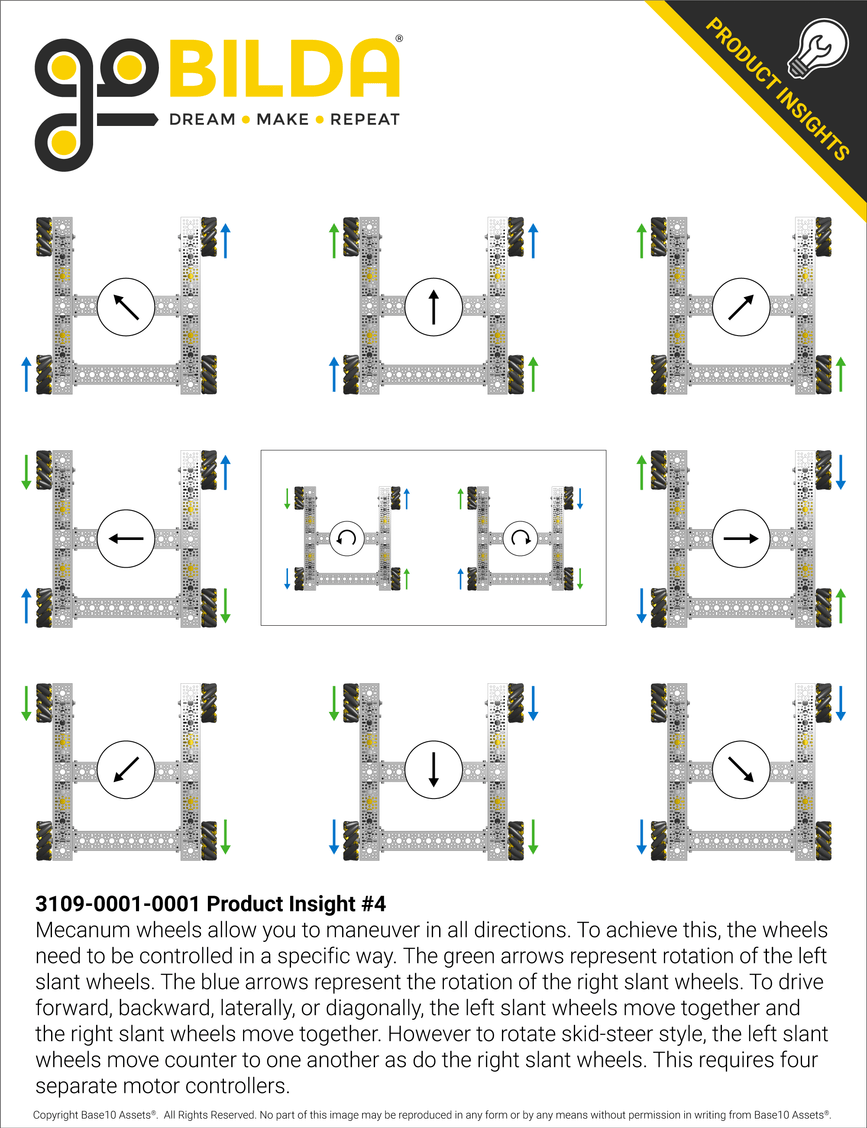 goBILDA®
DREAM • MAKE • REPEAT

PRODUCT INSIGHTS

3109-0001-0001 Product Insight #4
Mecanum wheels allow you to maneuver in all directions. To achieve this, the wheels need to be controlled in a specific way. The green arrows represent rotation of the left slant wheels. The blue arrows represent the rotation of the right slant wheels. To drive forward, backward, laterally, or diagonally, the left slant wheels move together and the right slant wheels move together. However to rotate skid-steer style, the left slant wheels move counter to one another as do the right slant wheels. This requires four separate motor controllers.

Copyright Base10 Assets®. All Rights Reserved. No part of this image may be reproduced in any form or by any means without permission in writing from Base10 Assets®.