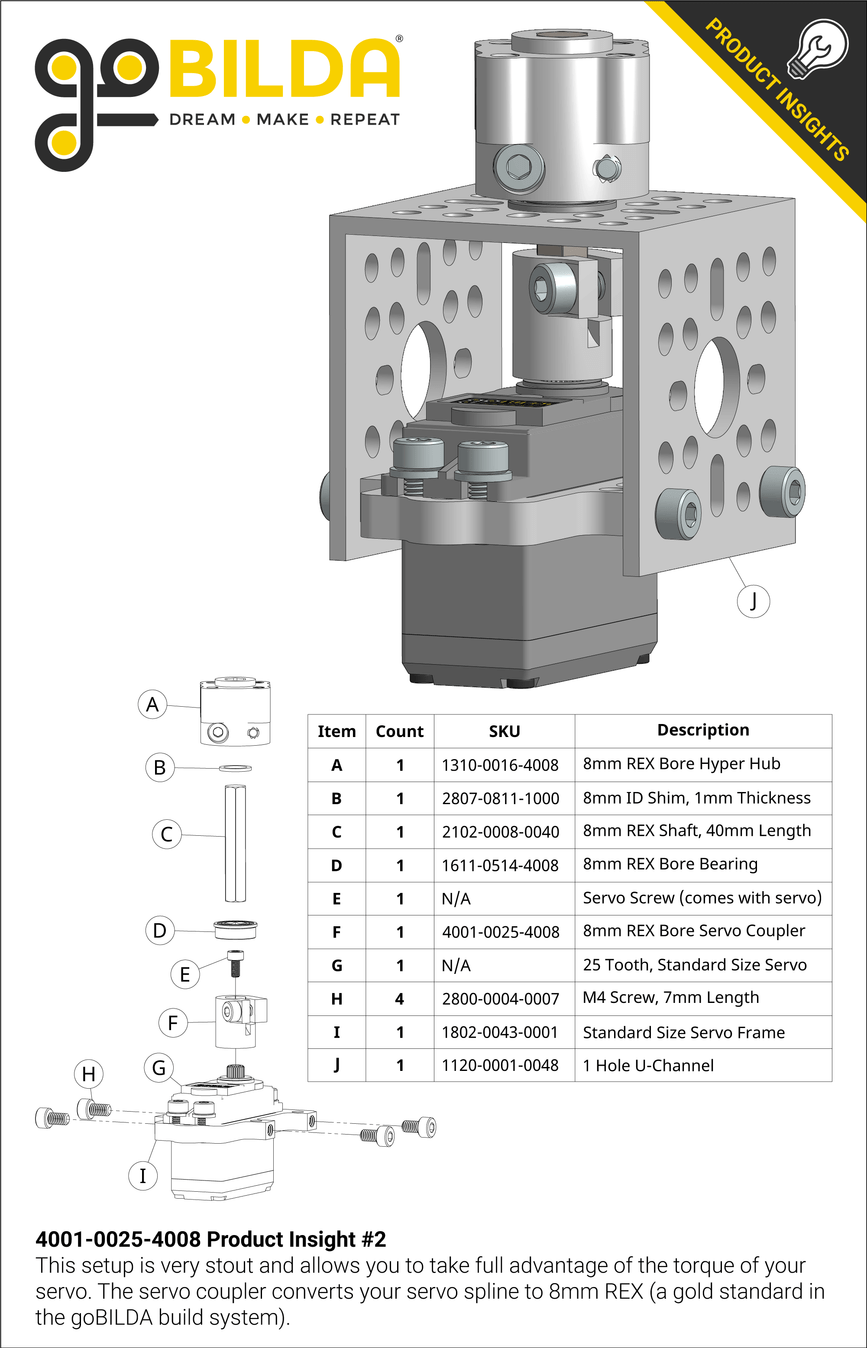 goBILDA®
DREAM • MAKE • REPEAT

PRODUCT INSIGHTS

J

A
B
C
D
E
F
G
H
I

| Item | Count | SKU | Description |
|---|---|---|---|
| A | 1 | 1310-0016-4008 | 8mm REX Bore Hyper Hub |
| B | 1 | 2807-0811-1000 | 8mm ID Shim, 1mm Thickness |
| C | 1 | 2102-0008-0040 | 8mm REX Shaft, 40mm Length |
| D | 1 | 1611-0514-4008 | 8mm REX Bore Bearing |
| E | 1 | N/A | Servo Screw (comes with servo) |
| F | 1 | 4001-0025-4008 | 8mm REX Bore Servo Coupler |
| G | 1 | N/A | 25 Tooth, Standard Size Servo |
| H | 4 | 2800-0004-0007 | M4 Screw, 7mm Length |
| I | 1 | 1802-0043-0001 | Standard Size Servo Frame |
| J | 1 | 1120-0001-0048 | 1 Hole U-Channel |

4001-0025-4008 Product Insight #2
This setup is very stout and allows you to take full advantage of the torque of your servo. The servo coupler converts your servo spline to 8mm REX (a gold standard in the goBILDA build system).