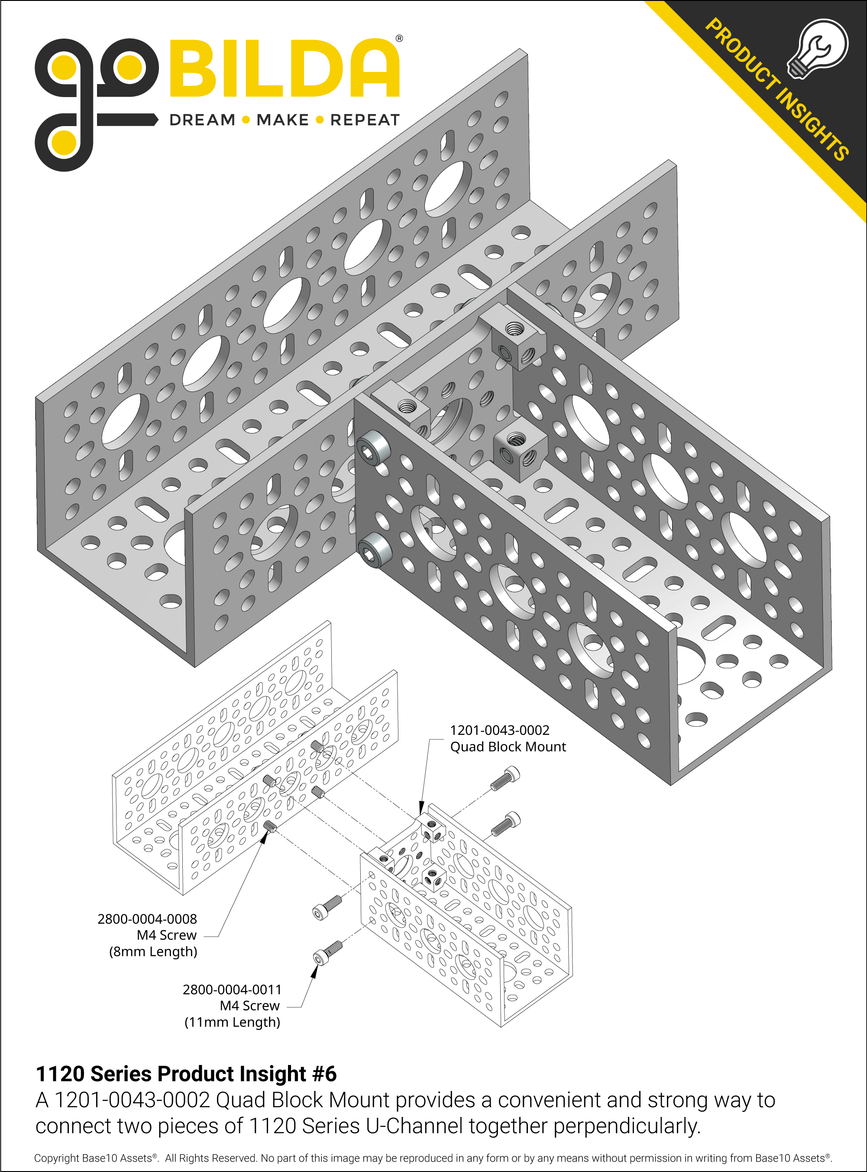 goBILDA®
DREAM • MAKE • REPEAT

PRODUCT INSIGHTS

1201-0043-0002
Quad Block Mount

2800-0004-0008
M4 Screw
(8mm Length)

2800-0004-0011
M4 Screw
(11mm Length)

1120 Series Product Insight #6
A 1201-0043-0002 Quad Block Mount provides a convenient and strong way to connect two pieces of 1120 Series U-Channel together perpendicularly.

Copyright Base10 Assets®. All Rights Reserved. No part of this image may be reproduced in any form or by any means without permission in writing from Base10 Assets®.