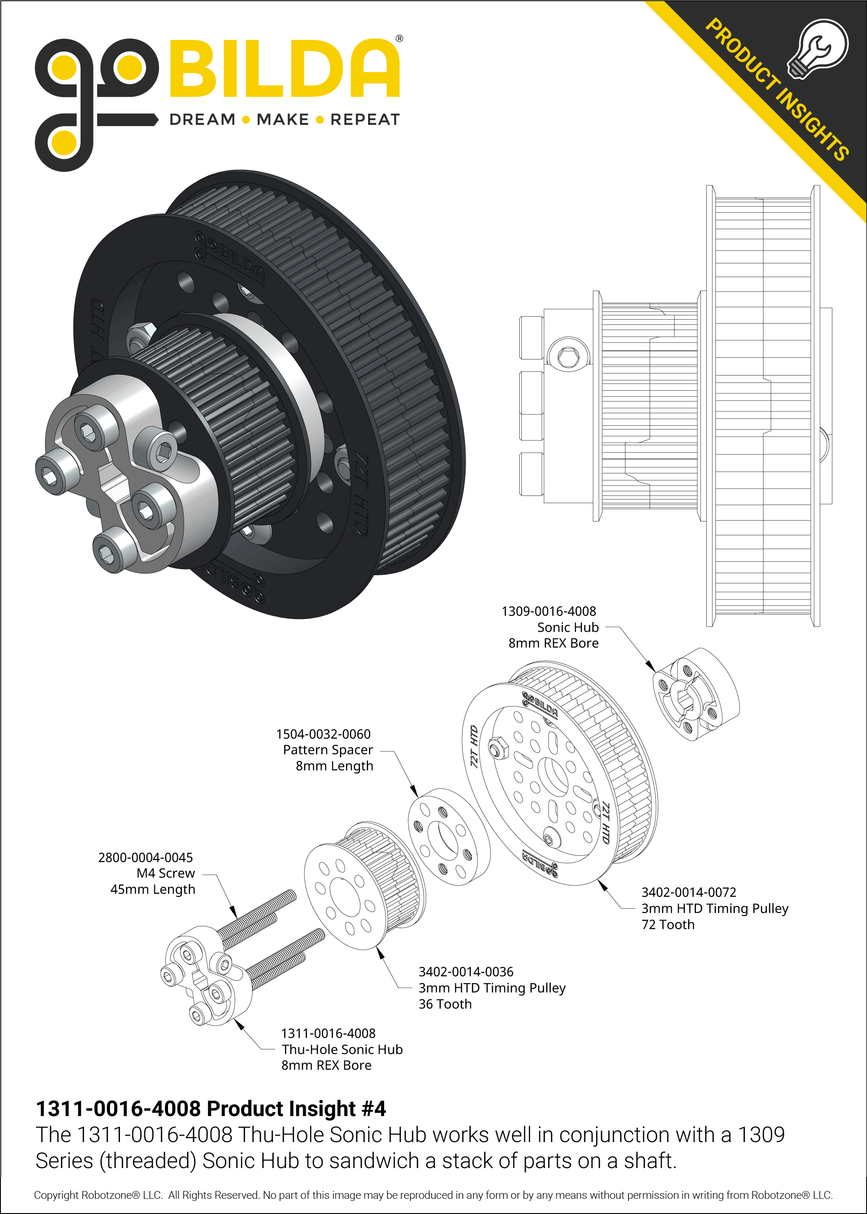 goBILDA®
DREAM • MAKE • REPEAT

PRODUCT INSIGHTS

goBILDA
72T HTD
72T HTD

1309-0016-4008
Sonic Hub
8mm REX Bore

1504-0032-0060
Pattern Spacer
8mm Length

goBILDA
72T HTD
72T HTD
goBILDA

2800-0004-0045
M4 Screw
45mm Length

3402-0014-0072
3mm HTD Timing Pulley
72 Tooth

3402-0014-0036
3mm HTD Timing Pulley
36 Tooth

1311-0016-4008
Thu-Hole Sonic Hub
8mm REX Bore

1311-0016-4008 Product Insight #4
The 1311-0016-4008 Thu-Hole Sonic Hub works well in conjunction with a 1309 Series (threaded) Sonic Hub to sandwich a stack of parts on a shaft.

Copyright Robotzone® LLC. All Rights Reserved. No part of this image may be reproduced in any form or by any means without permission in writing from Robotzone® LLC.