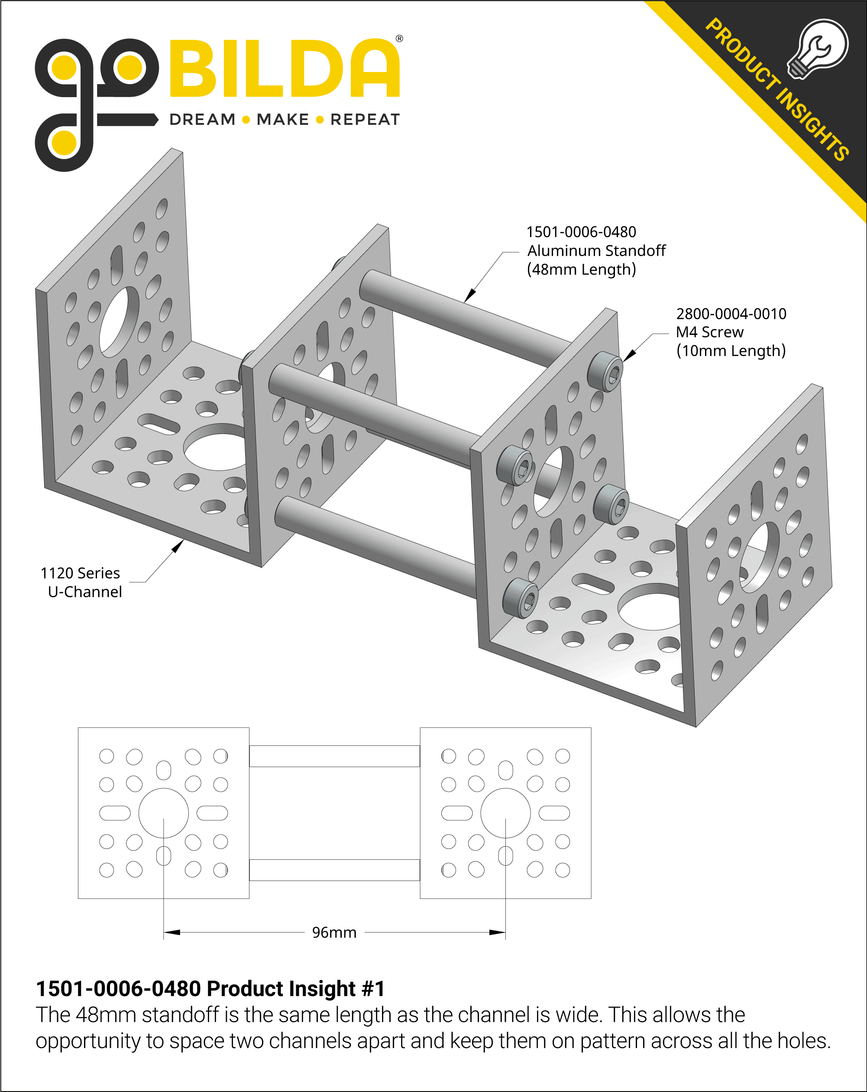 goBILDA®
DREAM • MAKE • REPEAT

PRODUCT INSIGHTS

1501-0006-0480
Aluminum Standoff
(48mm Length)

2800-0004-0010
M4 Screw
(10mm Length)

1120 Series
U-Channel

96mm

1501-0006-0480 Product Insight #1
The 48mm standoff is the same length as the channel is wide. This allows the opportunity to space two channels apart and keep them on pattern across all the holes.